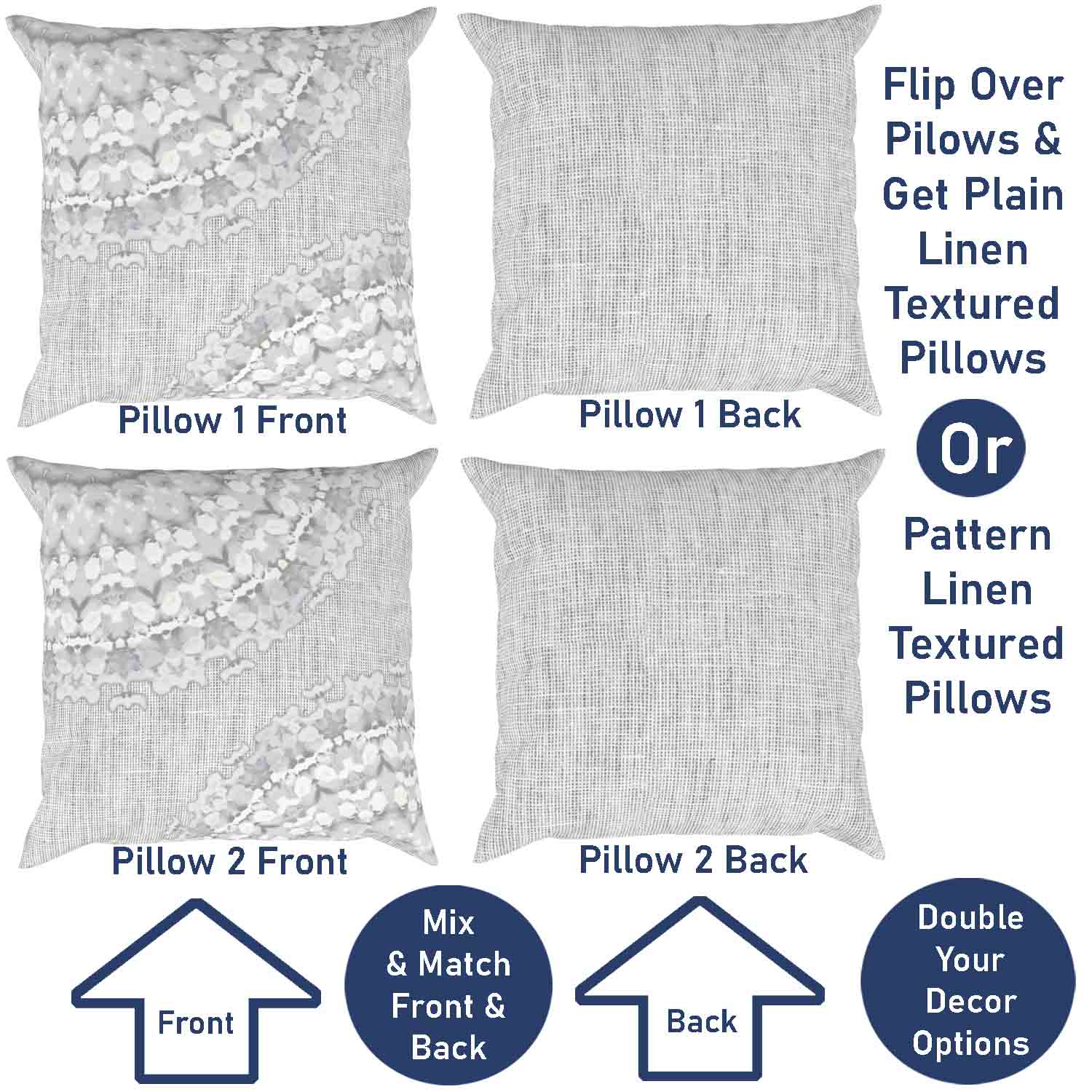 Pillow 1 Front

Pillow 1 Back

Flip Over Pilows & Get Plain Linen Textured Pillows

Or

Pattern Linen Textured Pillows

Pillow 2 Front

Pillow 2 Back

Front

Mix & Match Front & Back

Back

Double Your Decor Options