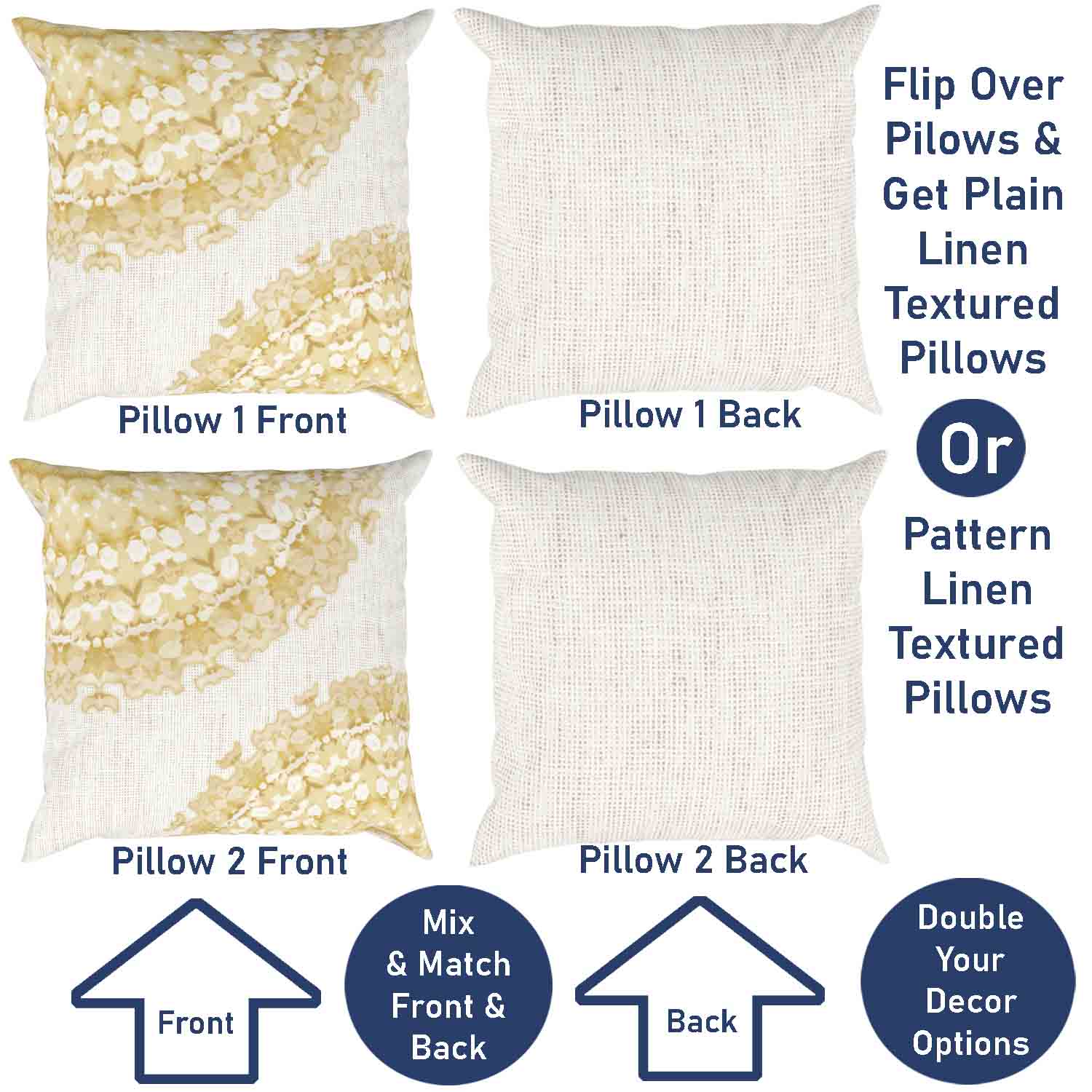 Pillow 1 Front

Pillow 1 Back

Flip Over Pilows & Get Plain Linen Textured Pillows

Or

Pattern Linen Textured Pillows

Pillow 2 Front

Pillow 2 Back

Front

Mix & Match Front & Back

Back

Double Your Decor Options