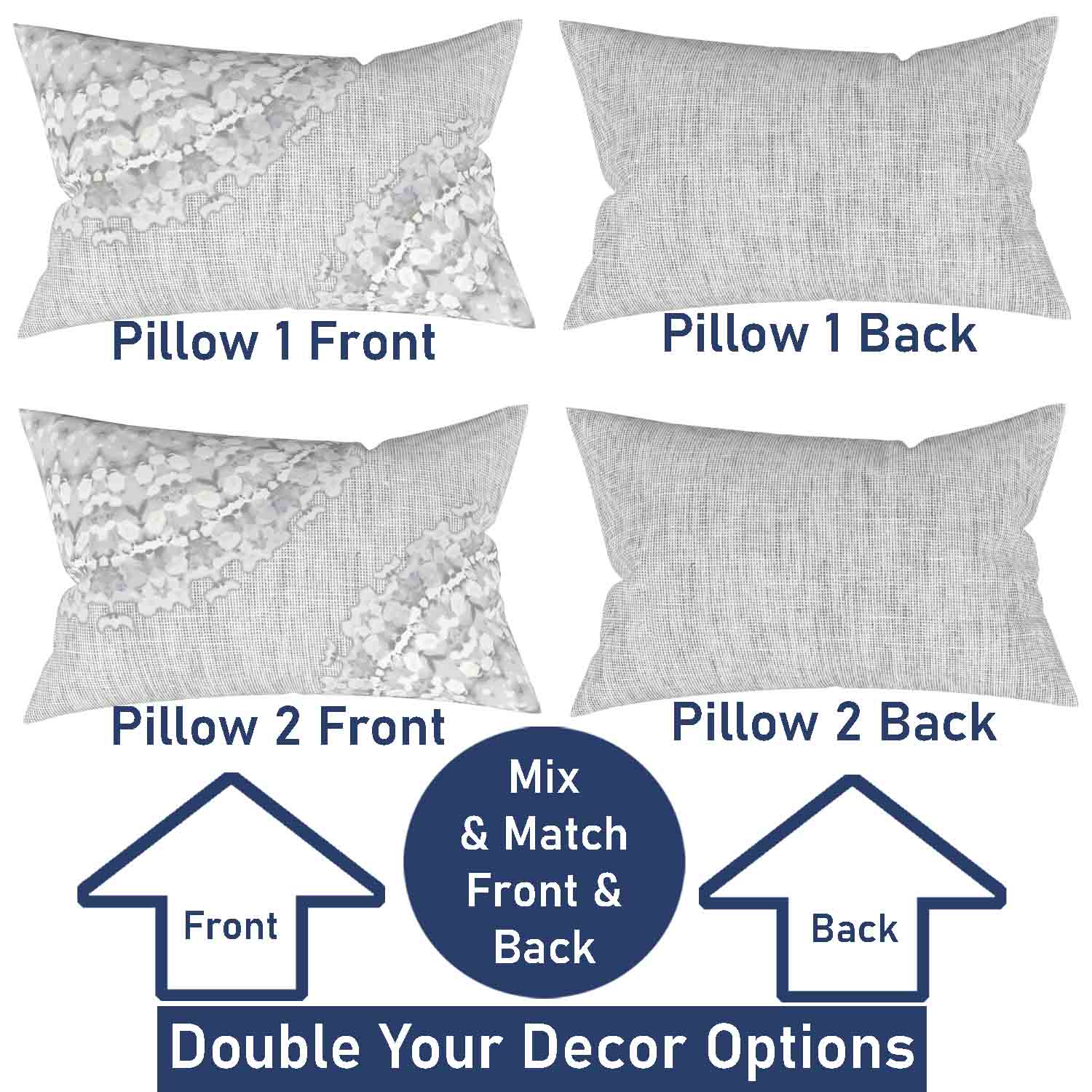 Pillow 1 Front

Pillow 1 Back

Pillow 2 Front

Pillow 2 Back

Front

Mix & Match Front & Back

Back

Double Your Decor Options