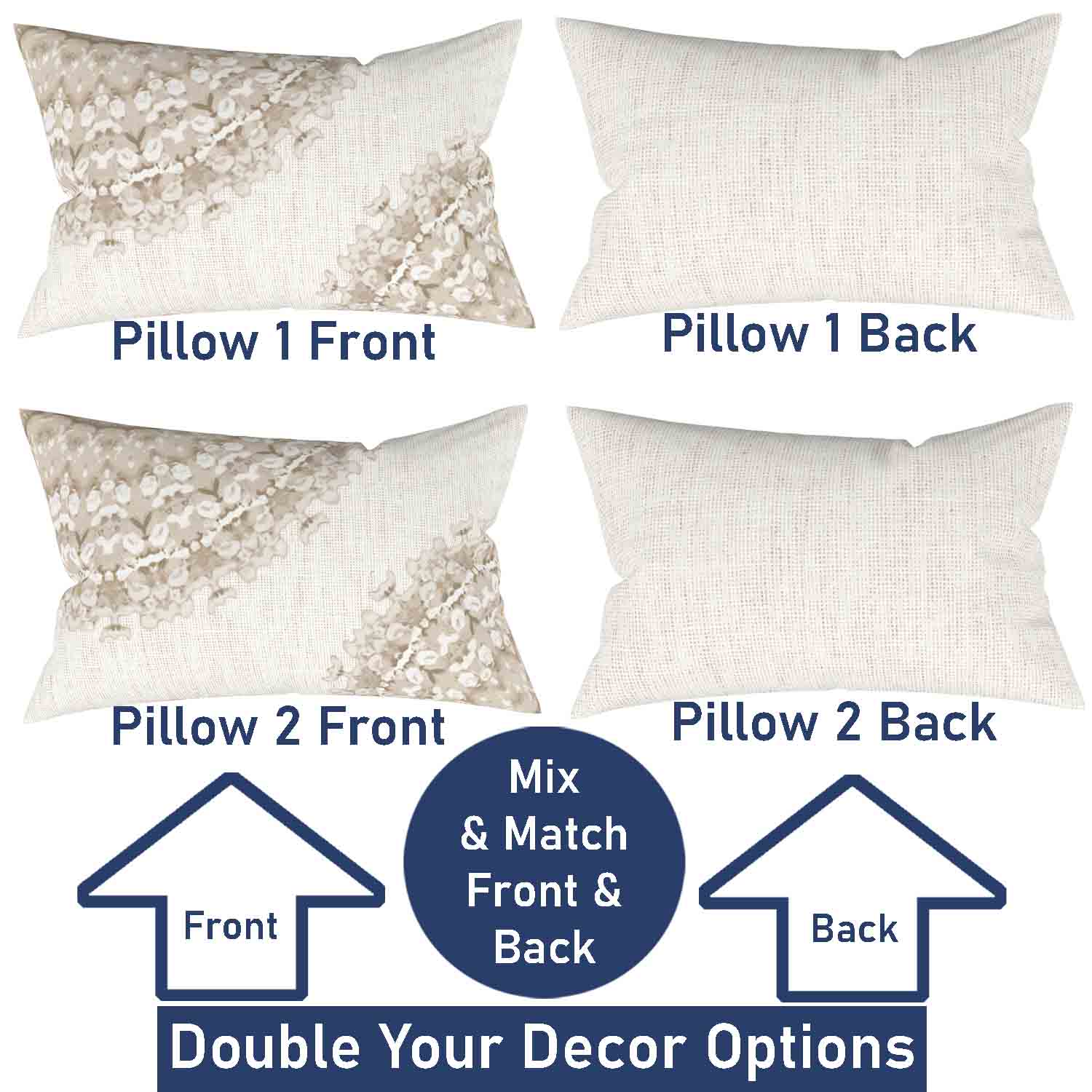 Pillow 1 Front

Pillow 1 Back

Pillow 2 Front

Pillow 2 Back

Front

Mix & Match Front & Back

Back

Double Your Decor Options