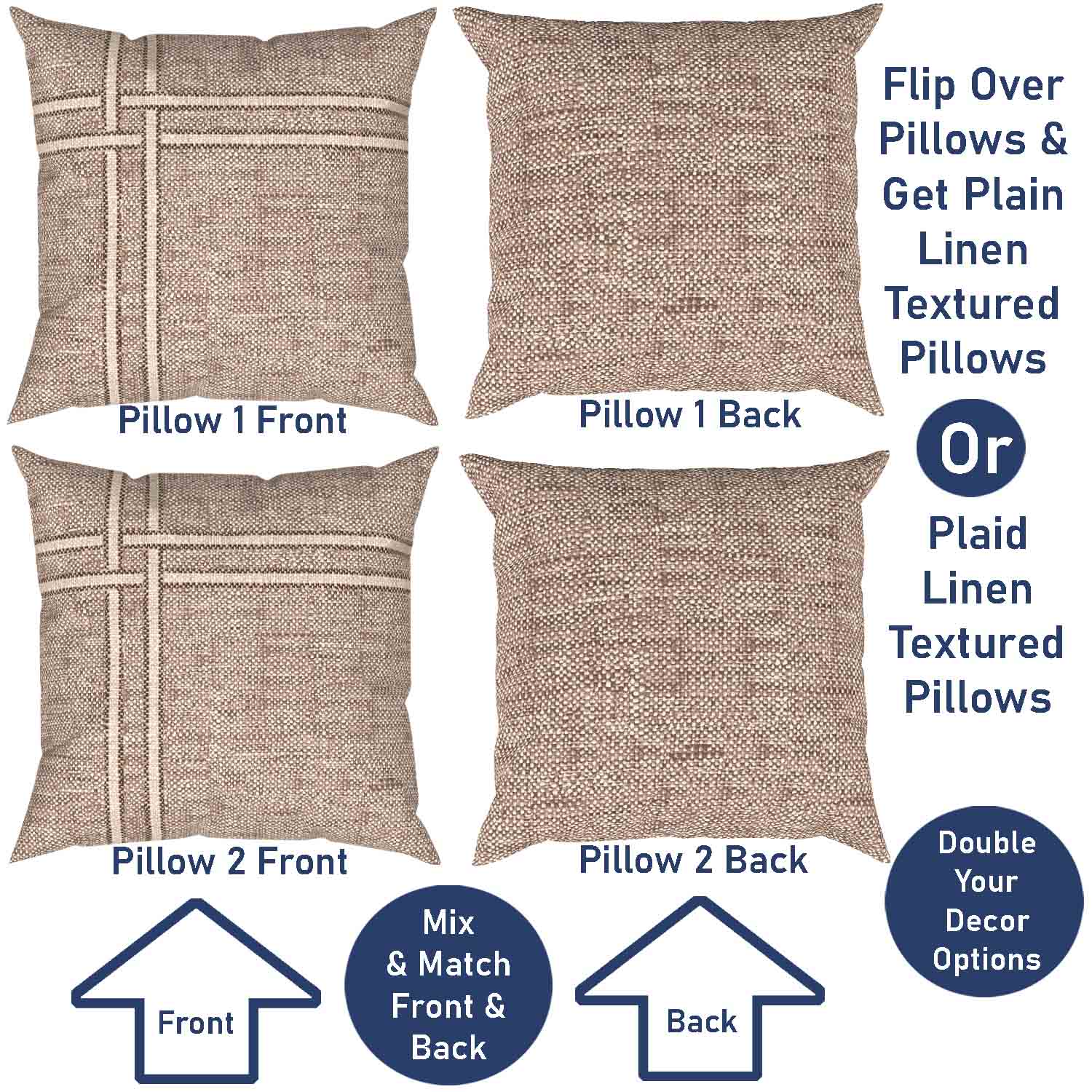 Pillow 1 Front

Pillow 1 Back

Flip Over Pillows & Get Plain Linen Textured Pillows

Or

Plaid Linen Textured Pillows

Pillow 2 Front

Pillow 2 Back

Double Your Decor Options

Front

Mix & Match Front & Back

Back