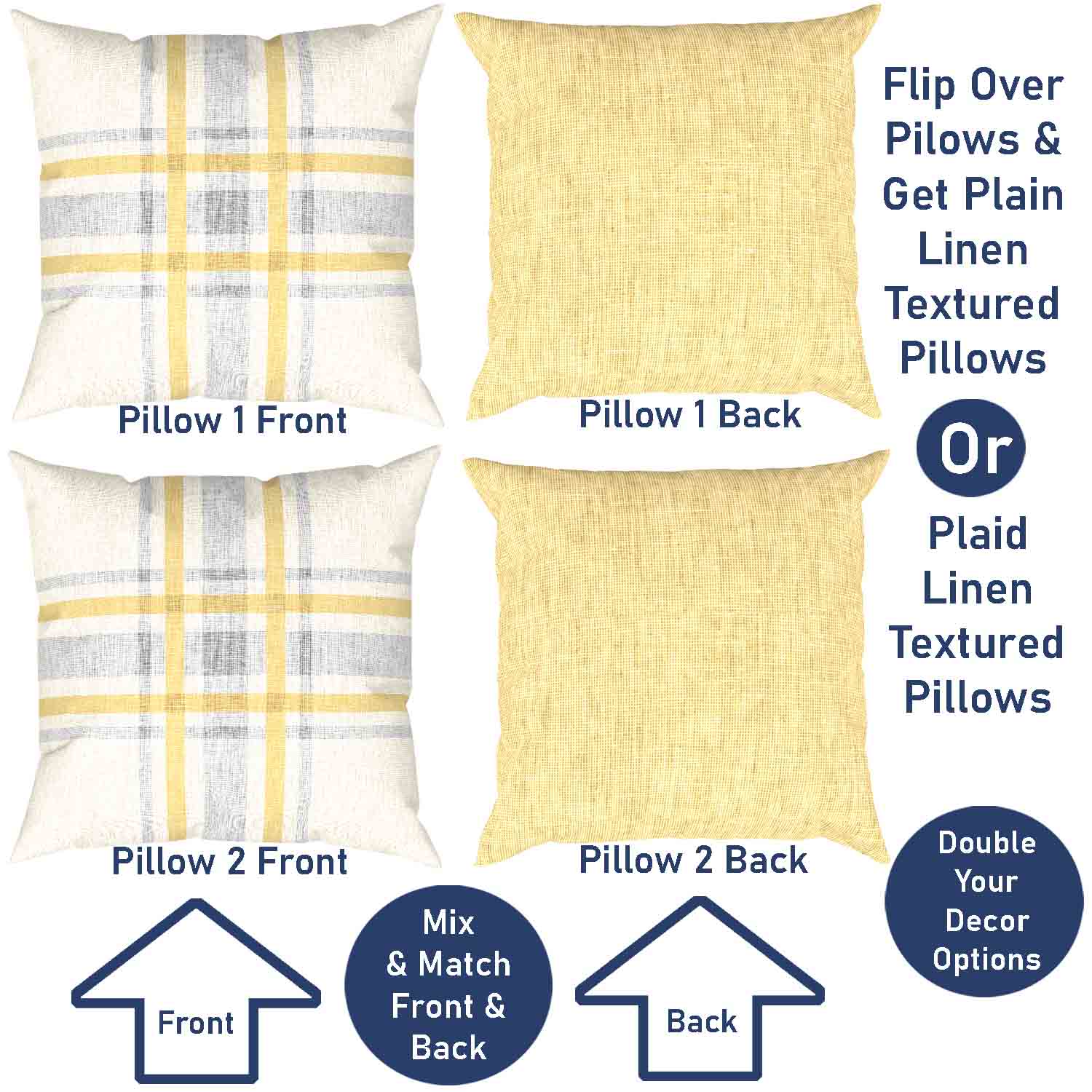 Pillow 1 Front

Pillow 1 Back

Flip Over Pilows & Get Plain Linen Textured Pillows

Or

Plaid Linen Textured Pillows

Pillow 2 Front

Pillow 2 Back

Double Your Decor Options

Front

Mix & Match Front & Back

Back