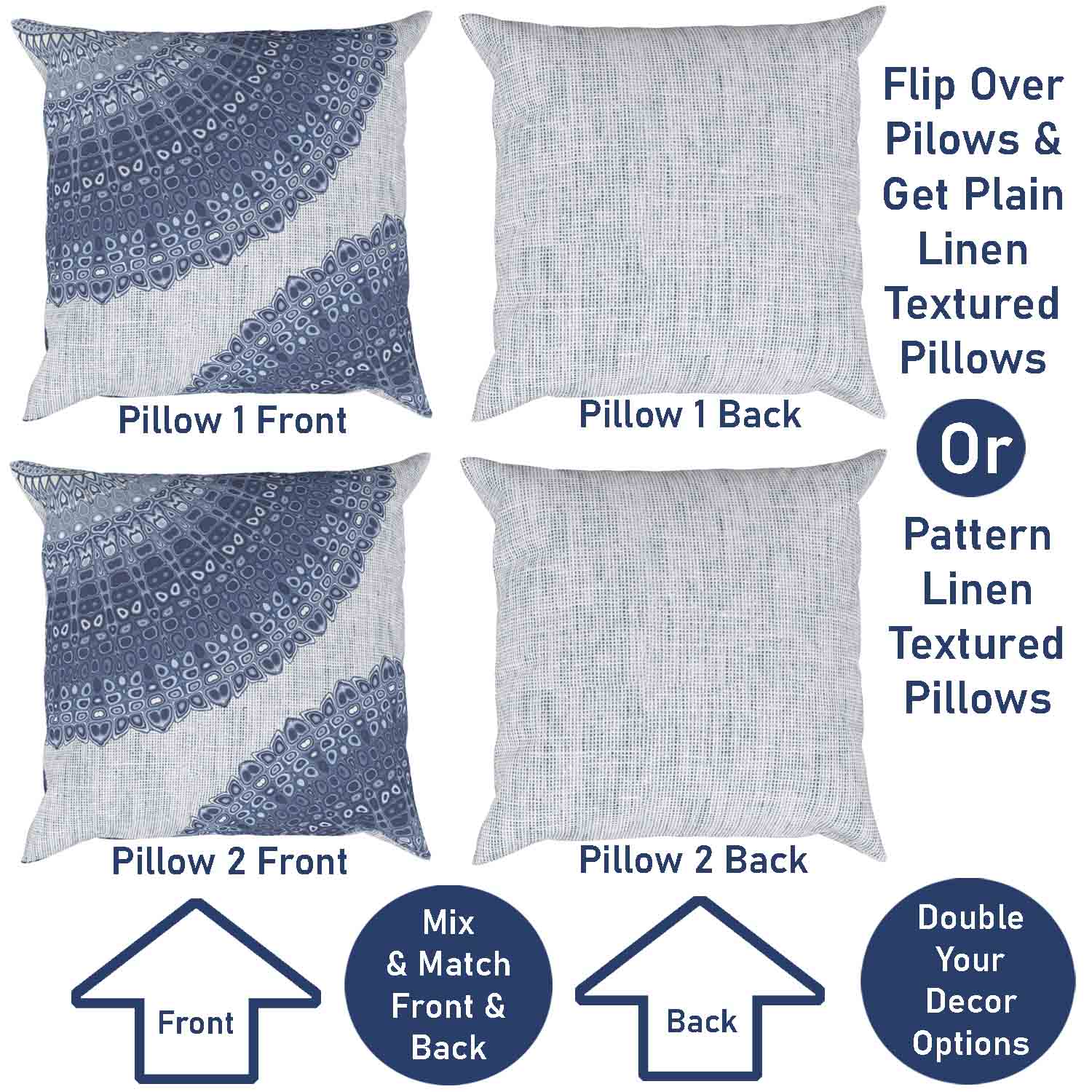 Pillow 1 Front

Pillow 1 Back

Flip Over Pilows & Get Plain Linen Textured Pillows

Or

Pattern Linen Textured Pillows

Pillow 2 Front

Pillow 2 Back

Front

Mix & Match Front & Back

Back

Double Your Decor Options