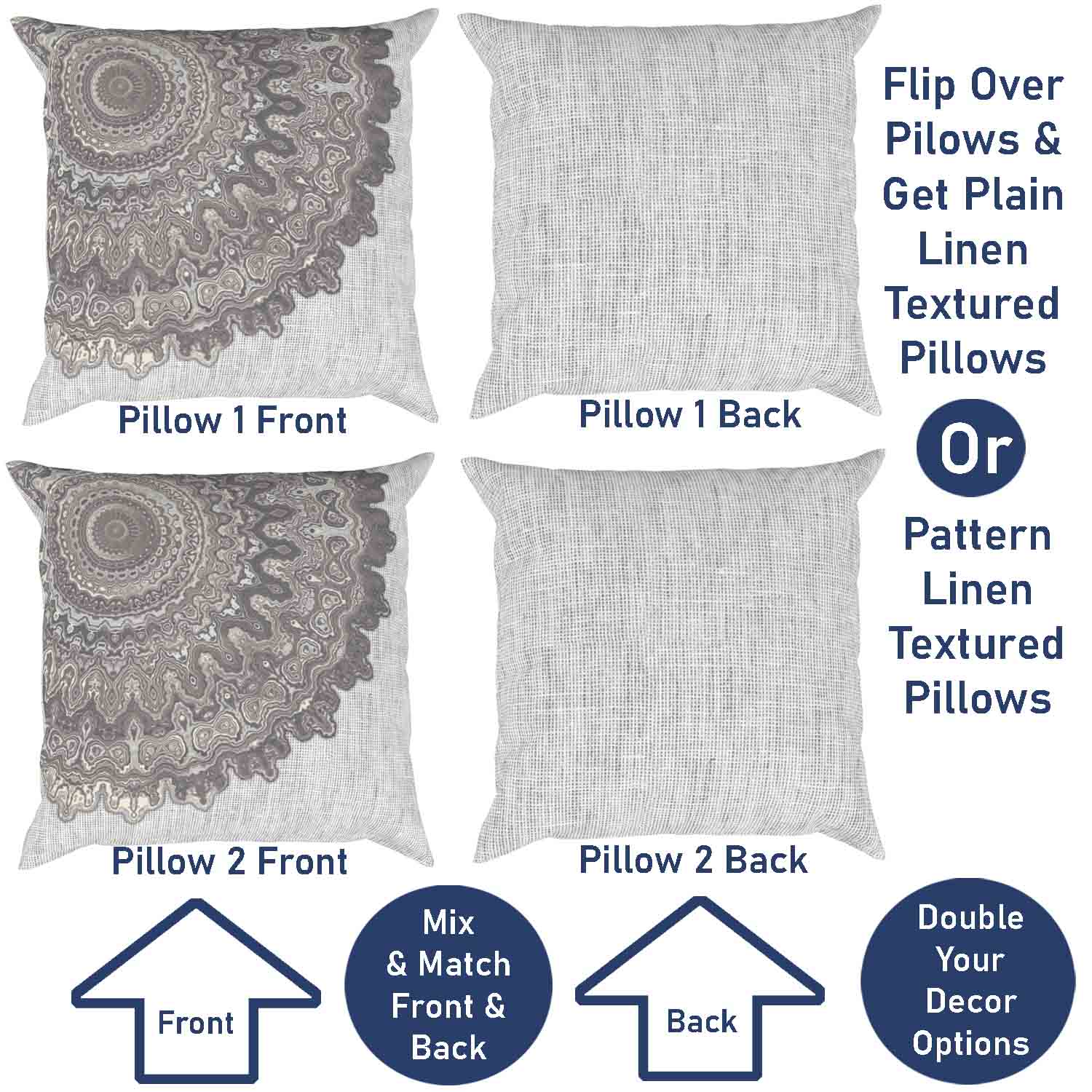 Pillow 1 Front

Pillow 1 Back

Flip Over Pilows & Get Plain Linen Textured Pillows

Or

Pattern Linen Textured Pillows

Pillow 2 Front

Pillow 2 Back

Front

Mix & Match Front & Back

Back

Double Your Decor Options