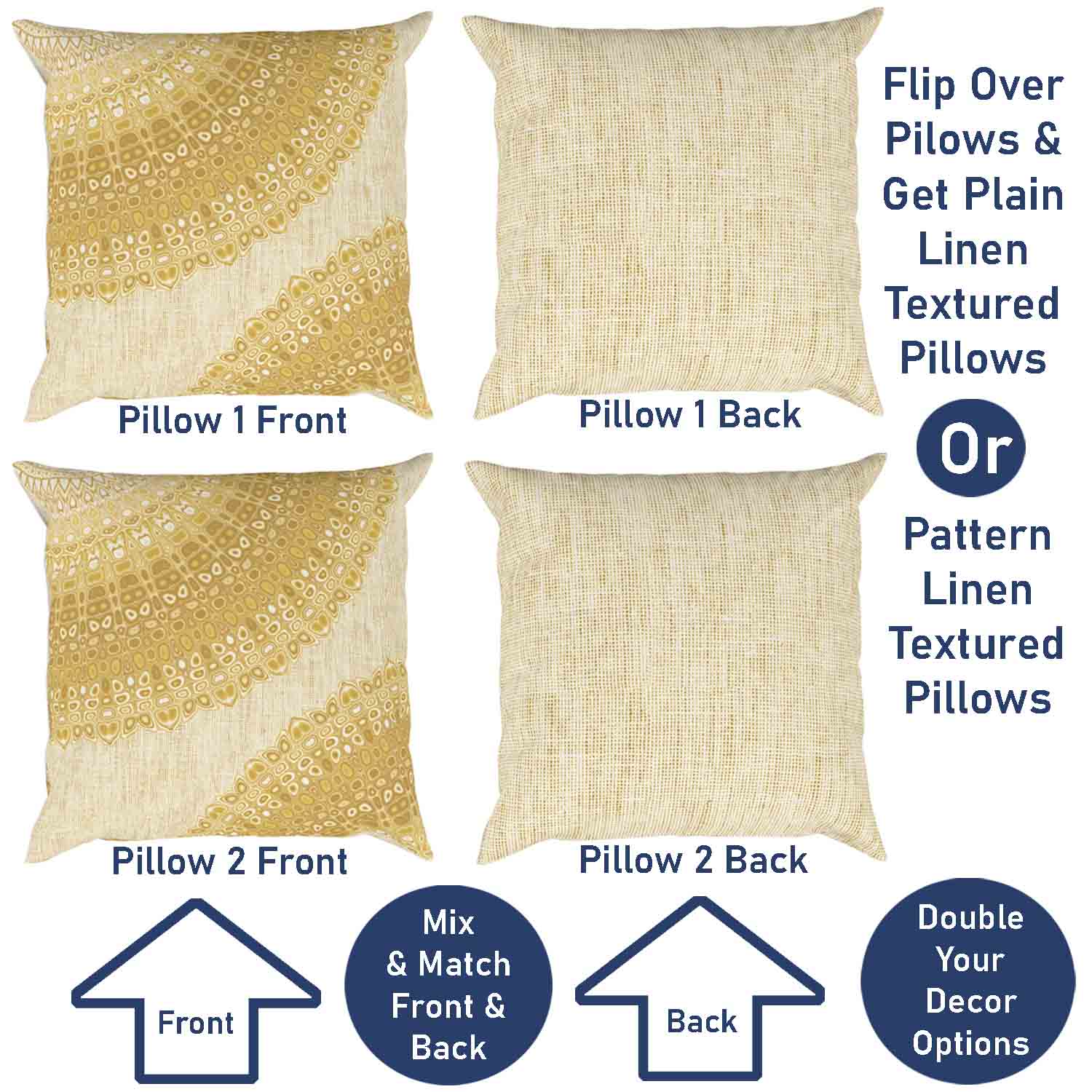 Pillow 1 Front

Pillow 1 Back

Flip Over Pilows & Get Plain Linen Textured Pillows

Or

Pattern Linen Textured Pillows

Pillow 2 Front

Pillow 2 Back

Front

Mix & Match Front & Back

Back

Double Your Decor Options