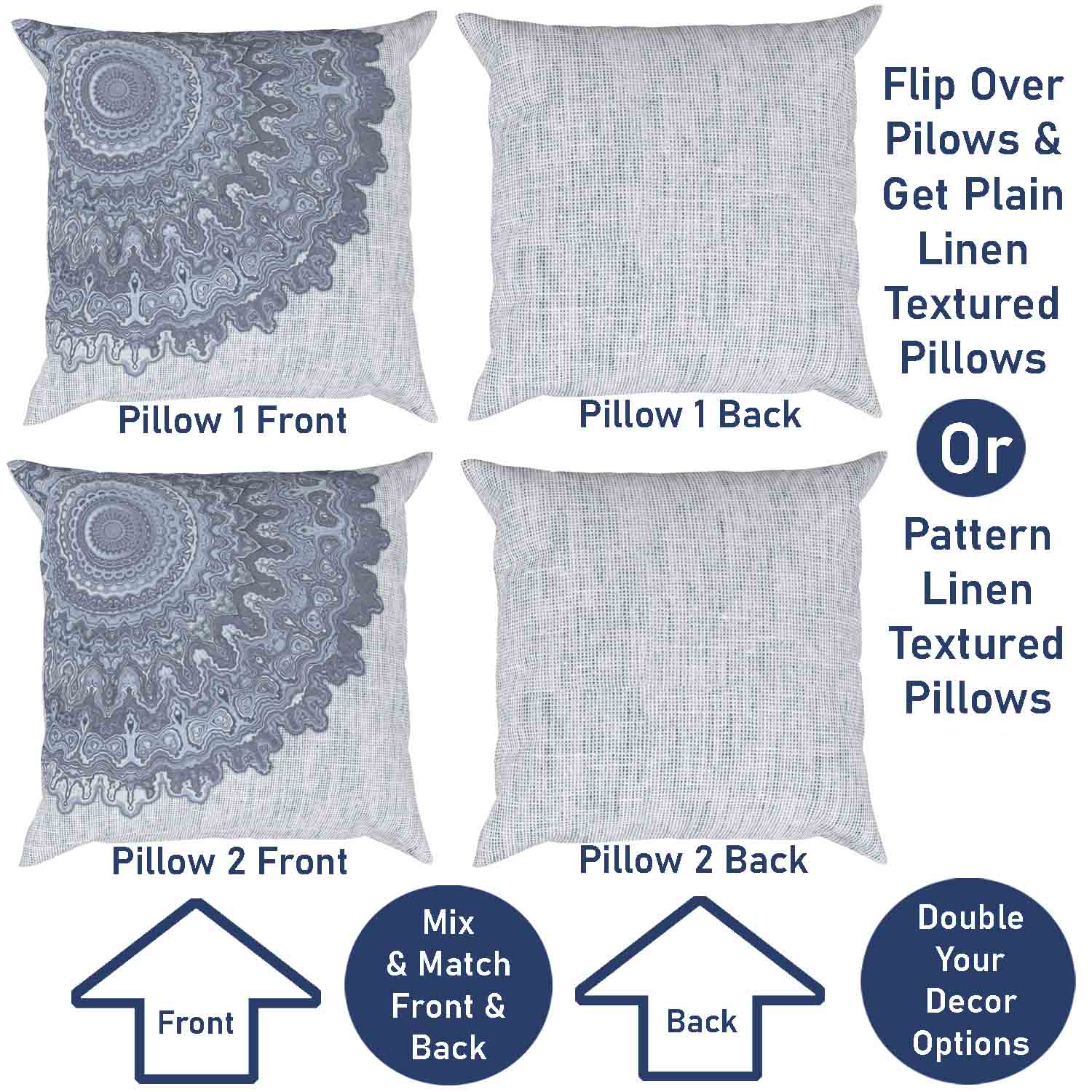 Pillow 1 Front

Pillow 1 Back

Flip Over Pilows & Get Plain Linen Textured Pillows

Or

Pattern Linen Textured Pillows

Pillow 2 Front

Pillow 2 Back

Front

Mix & Match Front & Back

Back

Double Your Decor Options