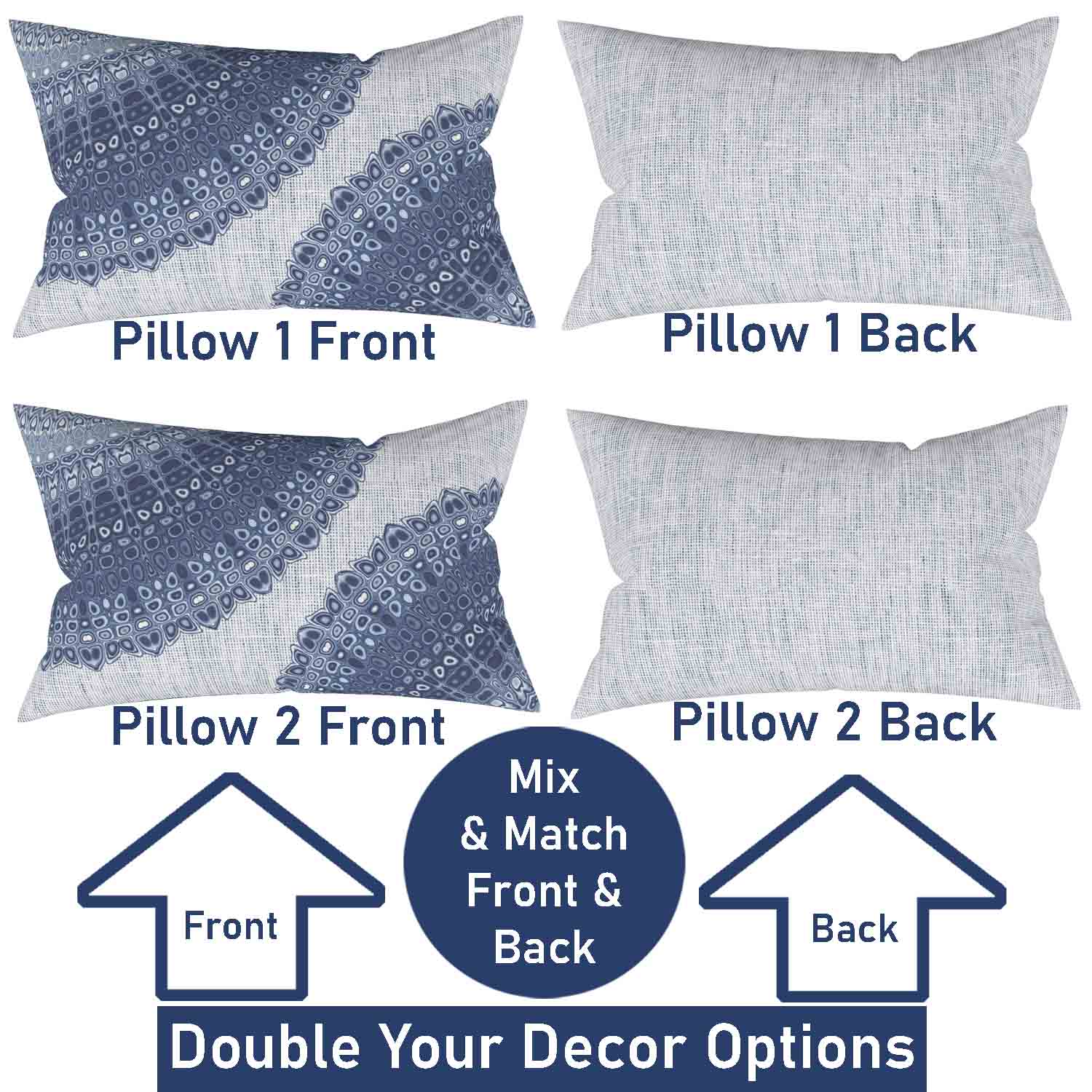 Pillow 1 Front

Pillow 1 Back

Pillow 2 Front

Pillow 2 Back

Front

Mix & Match Front & Back

Back

Double Your Decor Options