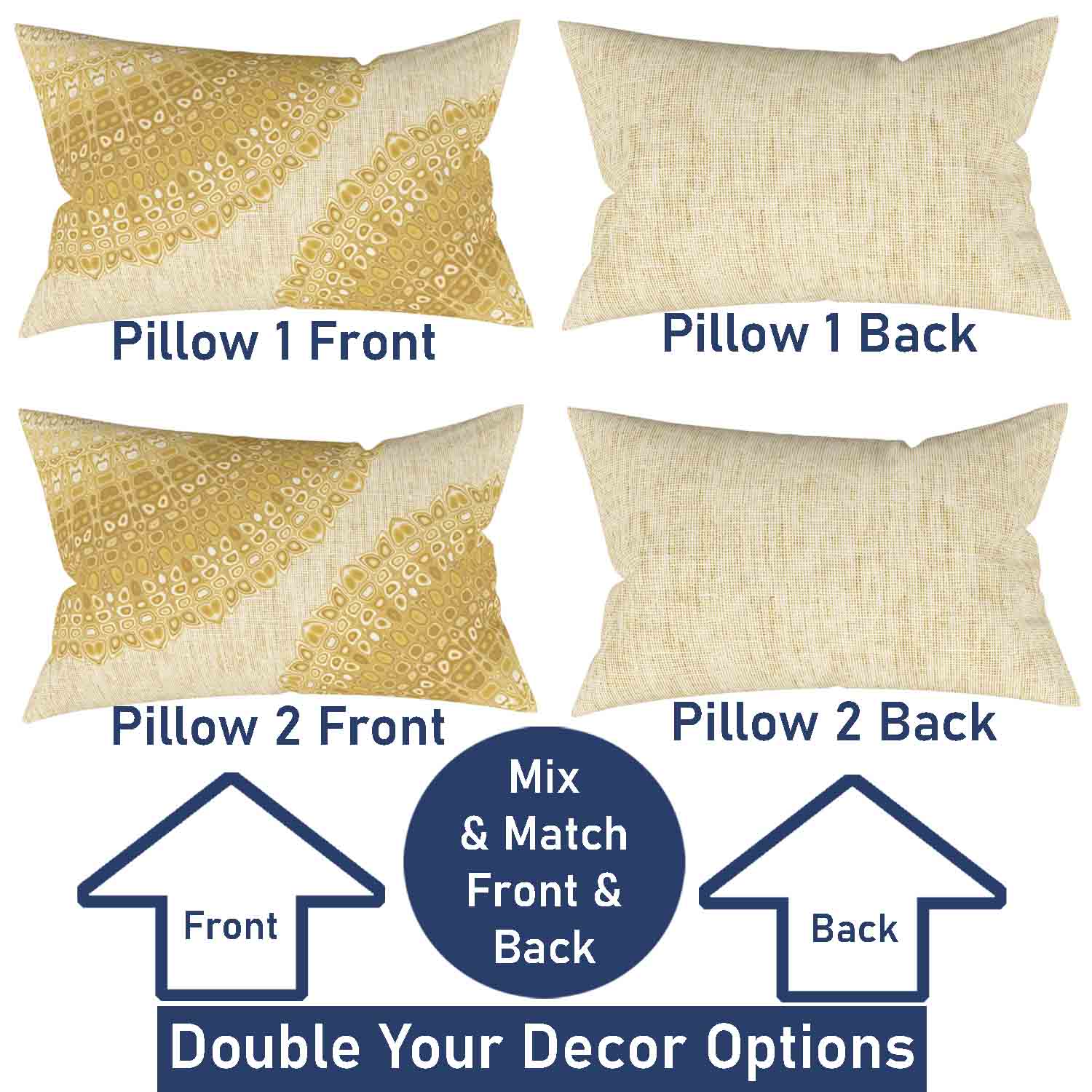 Pillow 1 Front

Pillow 1 Back

Pillow 2 Front

Pillow 2 Back

Front

Mix & Match Front & Back

Back

Double Your Decor Options