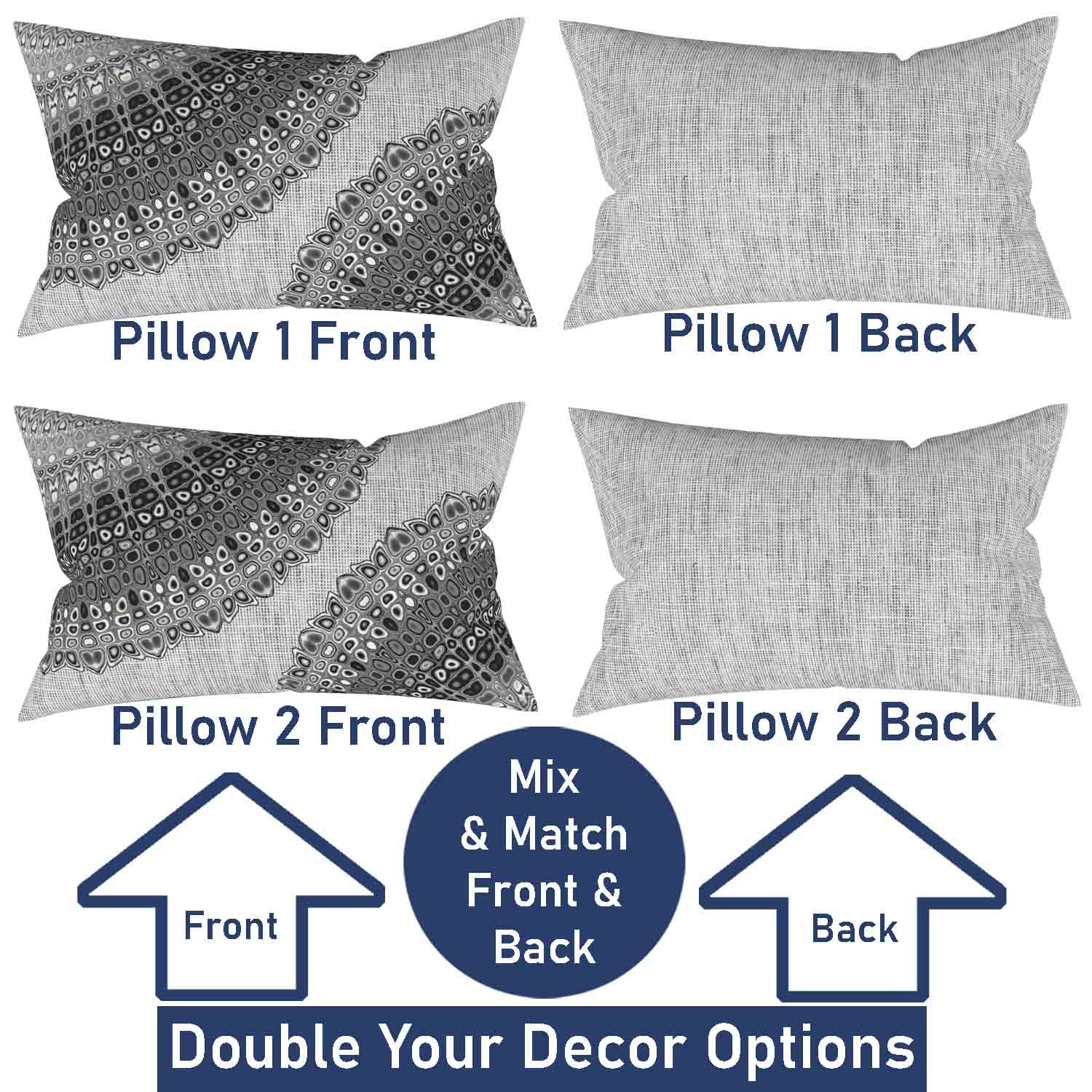 Pillow 1 Front

Pillow 1 Back

Pillow 2 Front

Pillow 2 Back

Front

Mix & Match Front & Back

Back

Double Your Decor Options