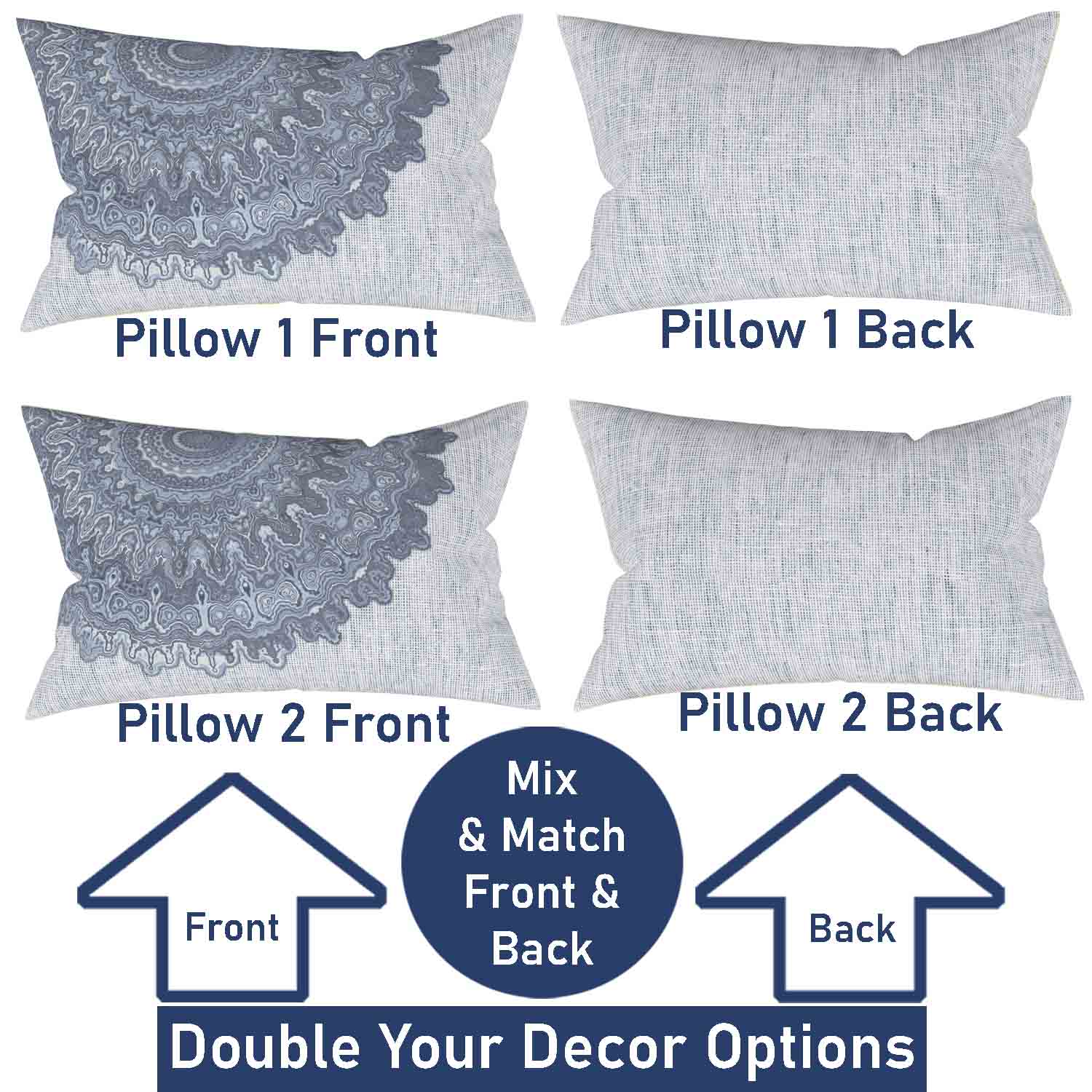 Pillow 1 Front

Pillow 1 Back

Pillow 2 Front

Pillow 2 Back

Front

Mix & Match Front & Back

Back

Double Your Decor Options