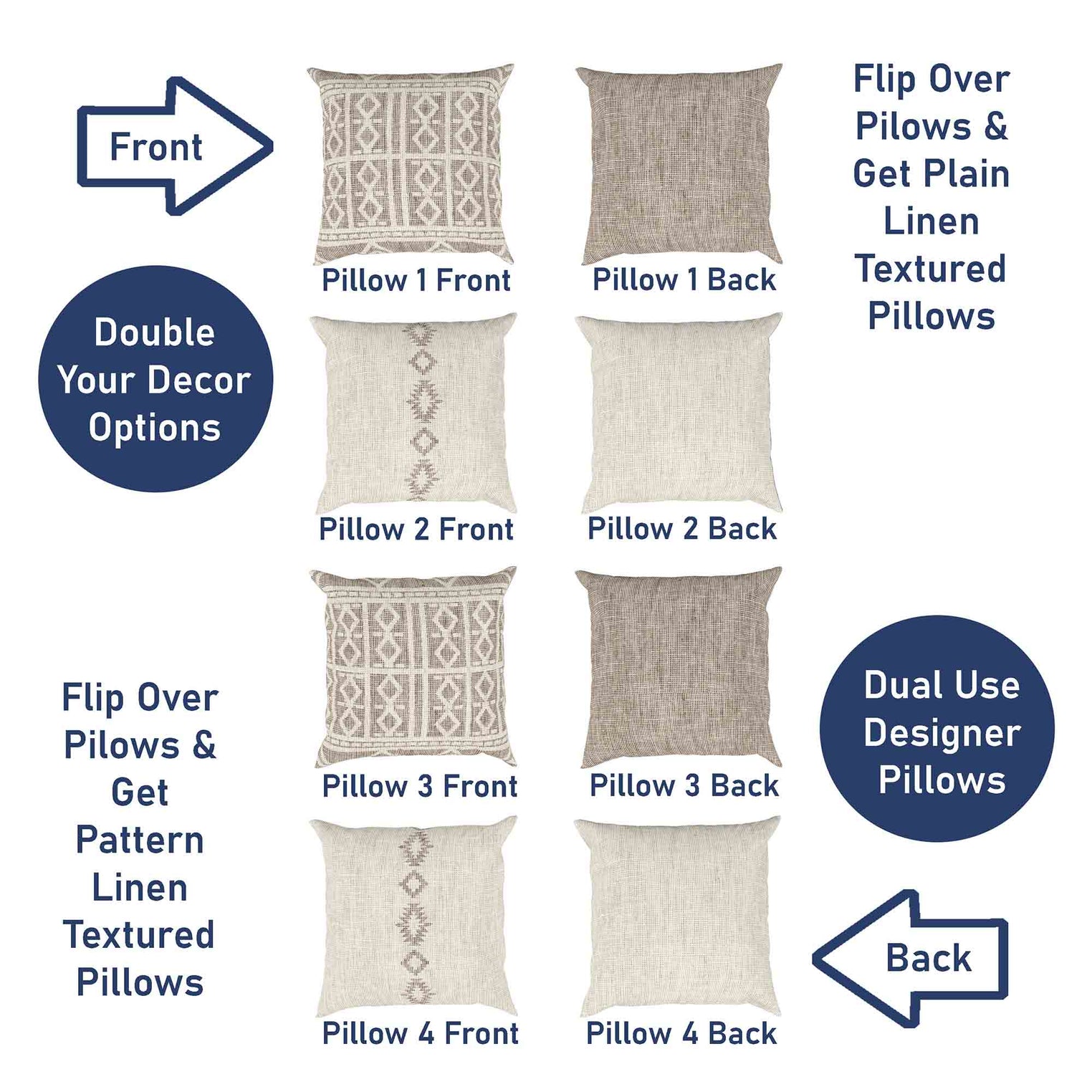 Front

Pillow 1 Front

Pillow 1 Back

Flip Over Pilows & Get Plain Linen Textured Pillows

Double Your Decor Options

Pillow 2 Front

Pillow 2 Back

Pillow 3 Front

Pillow 3 Back

Flip Over Pilows & Get Pattern Linen Textured Pillows

Dual Use Designer Pillows

Pillow 4 Front

Pillow 4 Back

Back