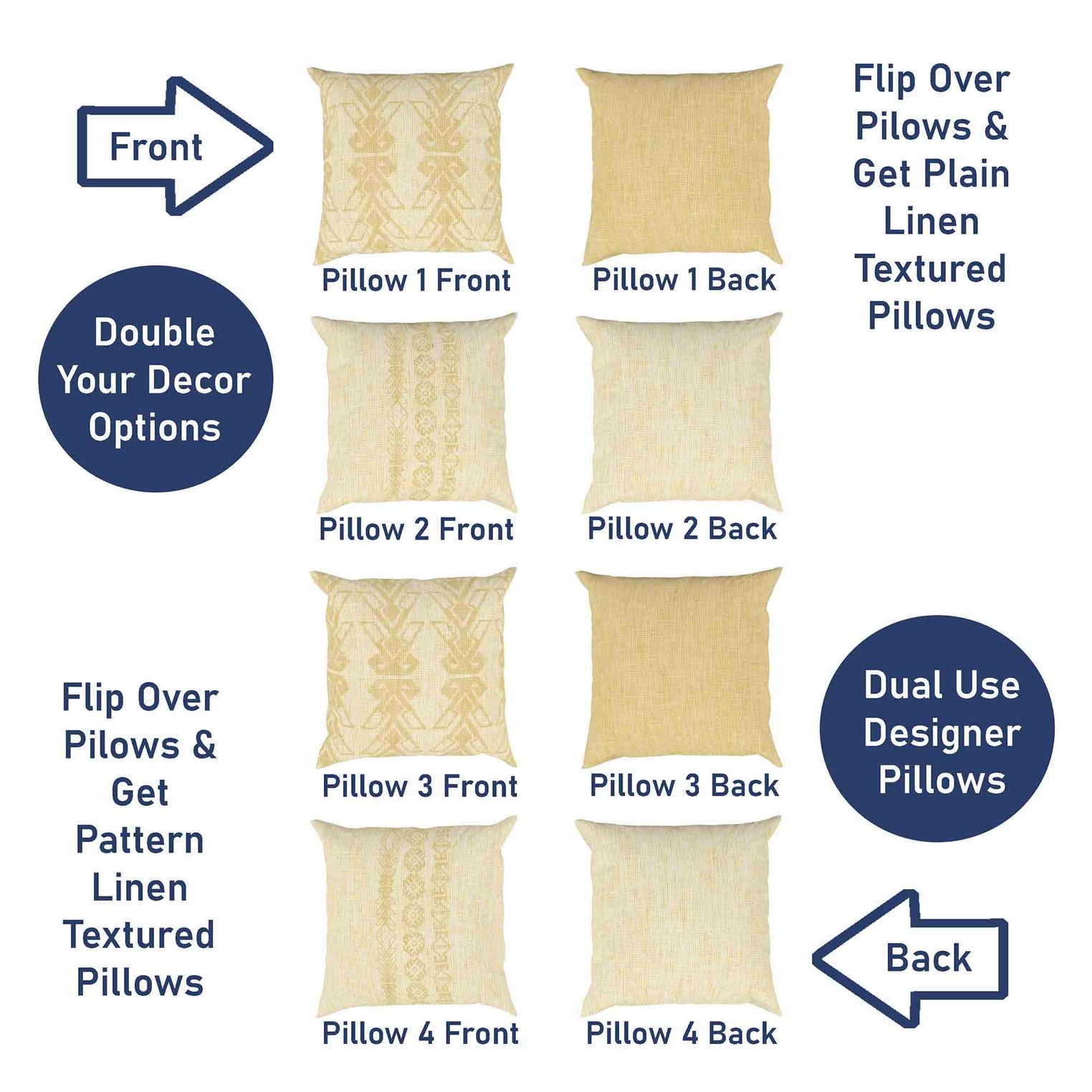 Front

Pillow 1 Front

Pillow 1 Back

Flip Over Pilows & Get Plain Linen Textured Pillows

Double Your Decor Options

Pillow 2 Front

Pillow 2 Back

Pillow 3 Front

Pillow 3 Back

Flip Over Pilows & Get Pattern Linen Textured Pillows

Dual Use Designer Pillows

Pillow 4 Front

Pillow 4 Back

Back