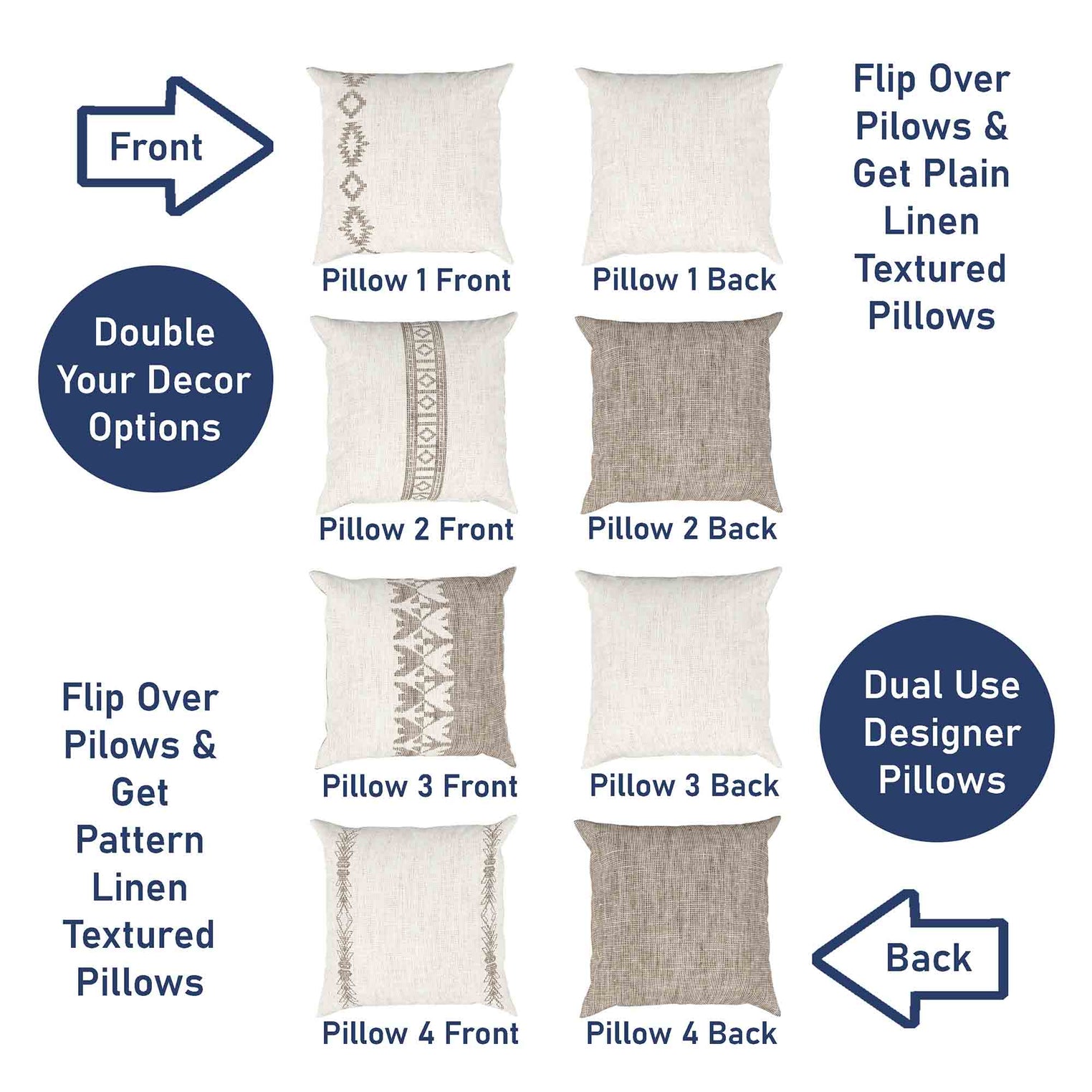 Front

Pillow 1 Front

Pillow 1 Back

Flip Over Pilows & Get Plain Linen Textured Pillows

Double Your Decor Options

Pillow 2 Front

Pillow 2 Back

Pillow 3 Front

Pillow 3 Back

Flip Over Pilows & Get Pattern Linen Textured Pillows

Dual Use Designer Pillows

Pillow 4 Front

Pillow 4 Back

Back