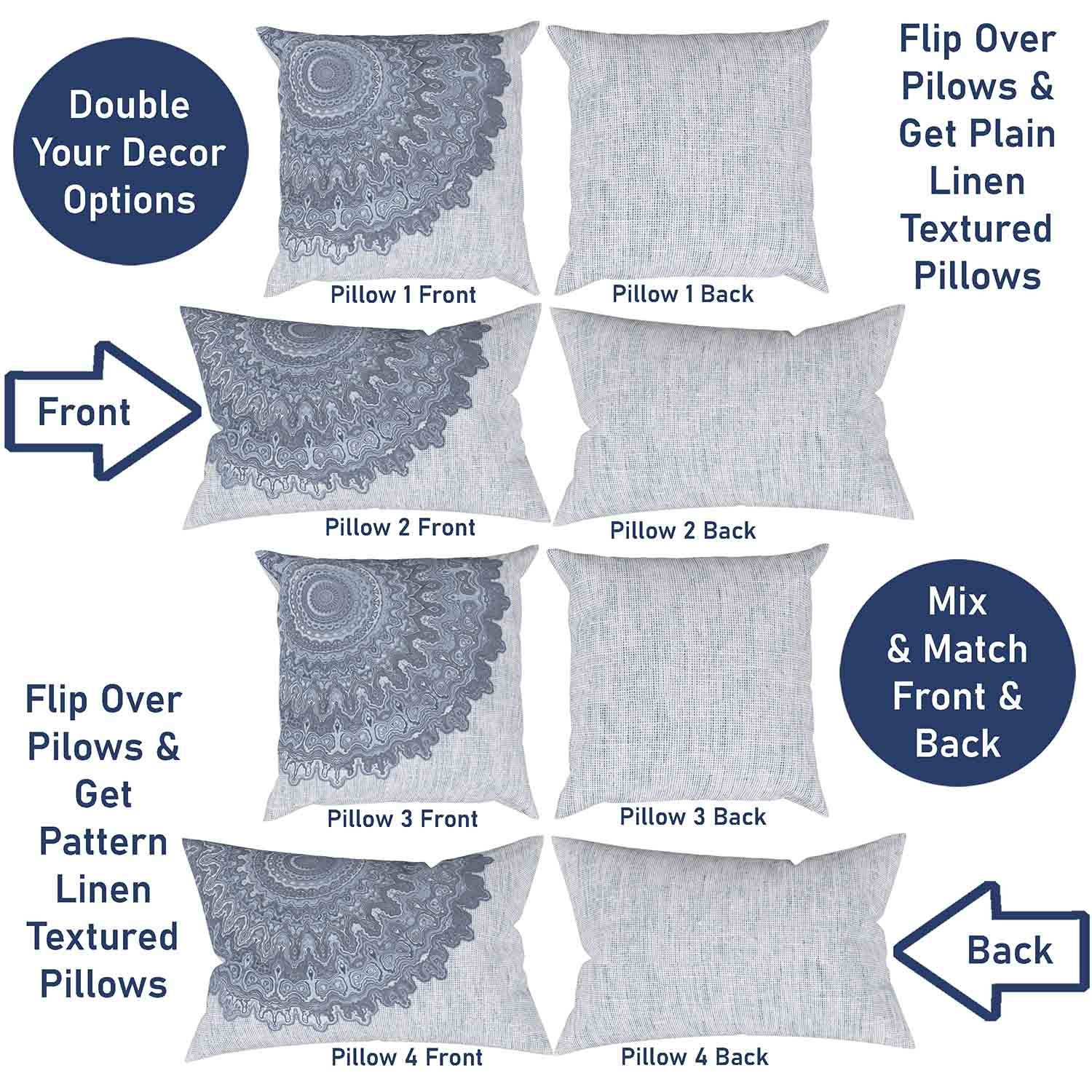 Double Your Decor Options

Flip Over Pilows & Get Plain Linen Textured Pillows

Pillow 1 Front

Pillow 1 Back

Front

Pillow 2 Front

Pillow 2 Back

Mix & Match Front & Back

Flip Over Pilows & Get Pattern Linen Textured Pillows

Pillow 3 Front

Pillow 3 Back

Back

Pillow 4 Front

Pillow 4 Back