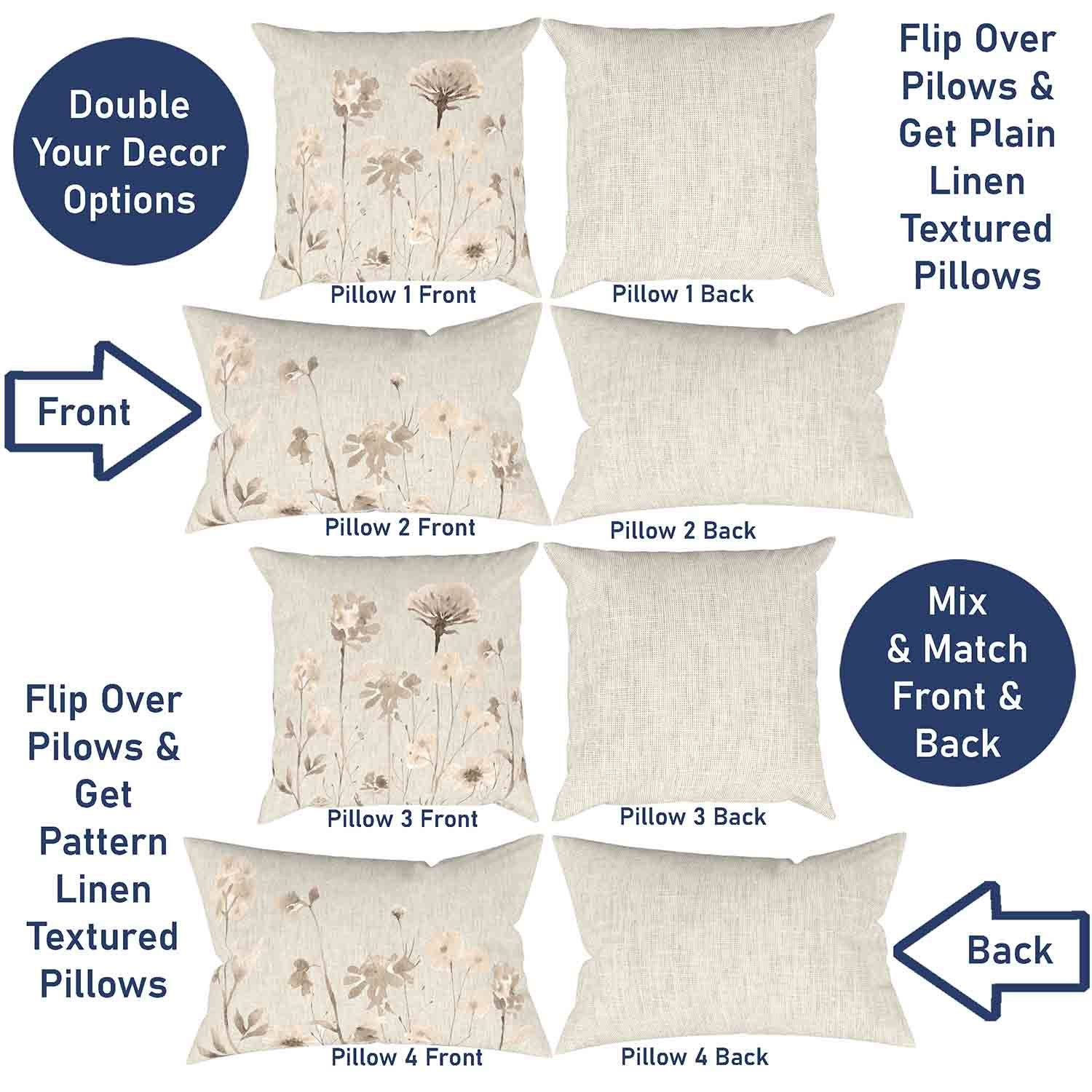 Double Your Decor Options

Pillow 1 Front

Pillow 1 Back

Flip Over Pilows & Get Plain Linen Textured Pillows

Front

Pillow 2 Front

Pillow 2 Back

Pillow 3 Front

Pillow 3 Back

Mix & Match Front & Back

Flip Over Pilows & Get Pattern Linen Textured Pillows

Pillow 4 Front

Pillow 4 Back

Back