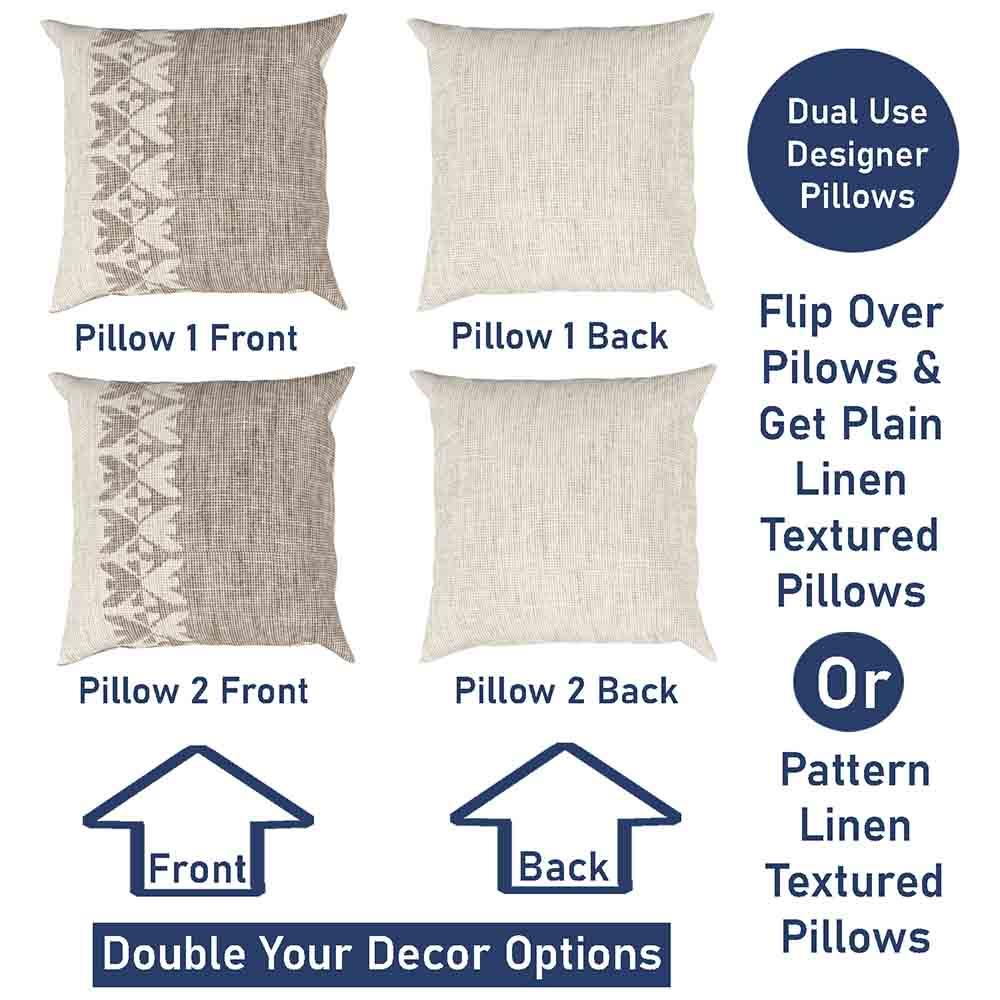 Pillow 1 Front

Pillow 1 Back

Pillow 2 Front

Pillow 2 Back

Front

Back

Double Your Decor Options

Dual Use Designer Pillows

Flip Over Pilows & Get Plain Linen Textured Pillows

Or

Pattern Linen Textured Pillows