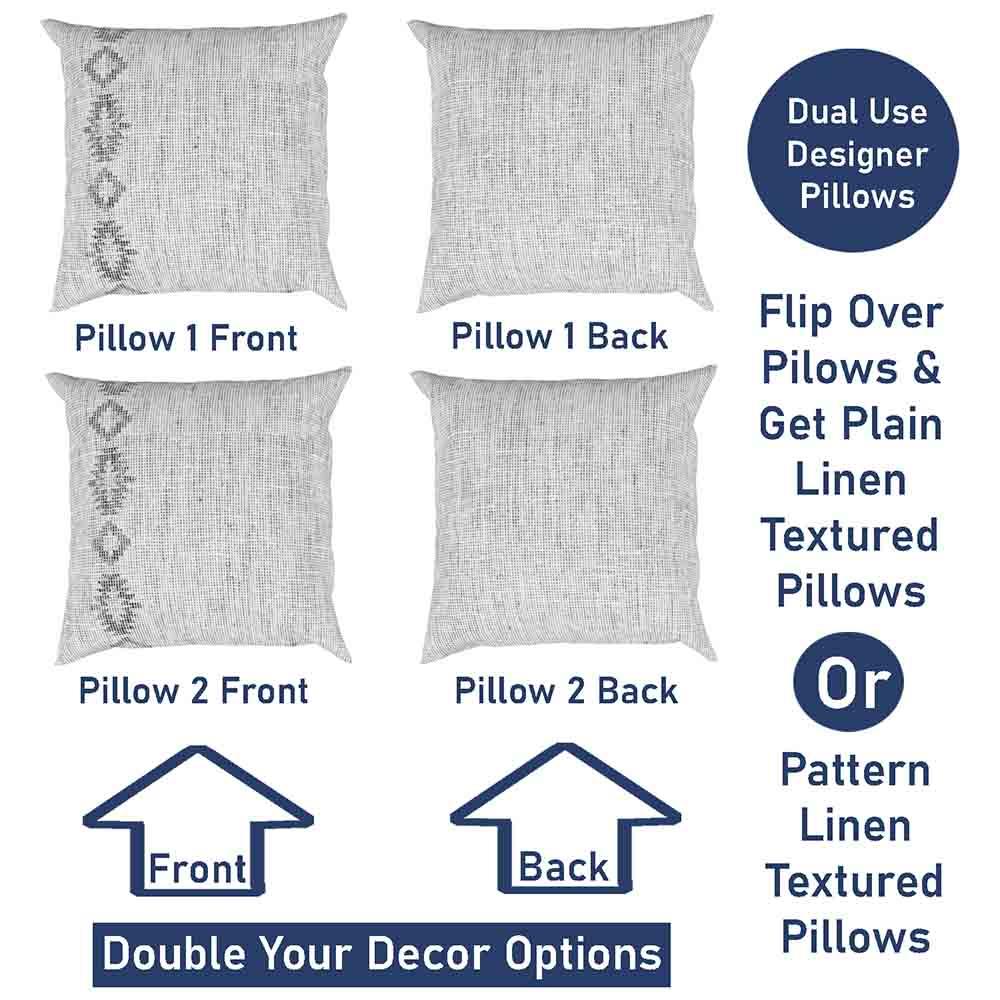 Pillow 1 Front

Pillow 1 Back

Pillow 2 Front

Pillow 2 Back

Front

Back

Double Your Decor Options

Dual Use Designer Pillows

Flip Over Pilows & Get Plain Linen Textured Pillows

Or

Pattern Linen Textured Pillows