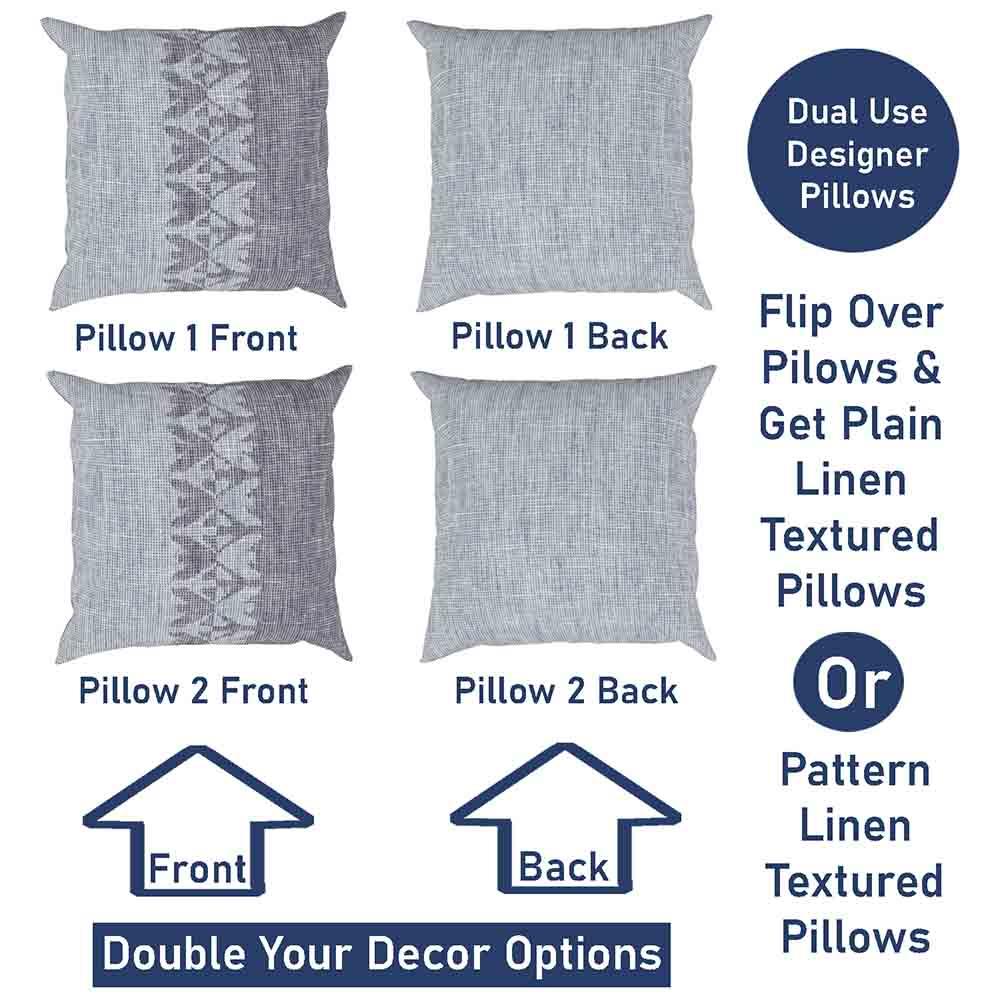 Pillow 1 Front

Pillow 1 Back

Pillow 2 Front

Pillow 2 Back

Front

Back

Double Your Decor Options

Dual Use Designer Pillows

Flip Over Pilows & Get Plain Linen Textured Pillows

Or

Pattern Linen Textured Pillows