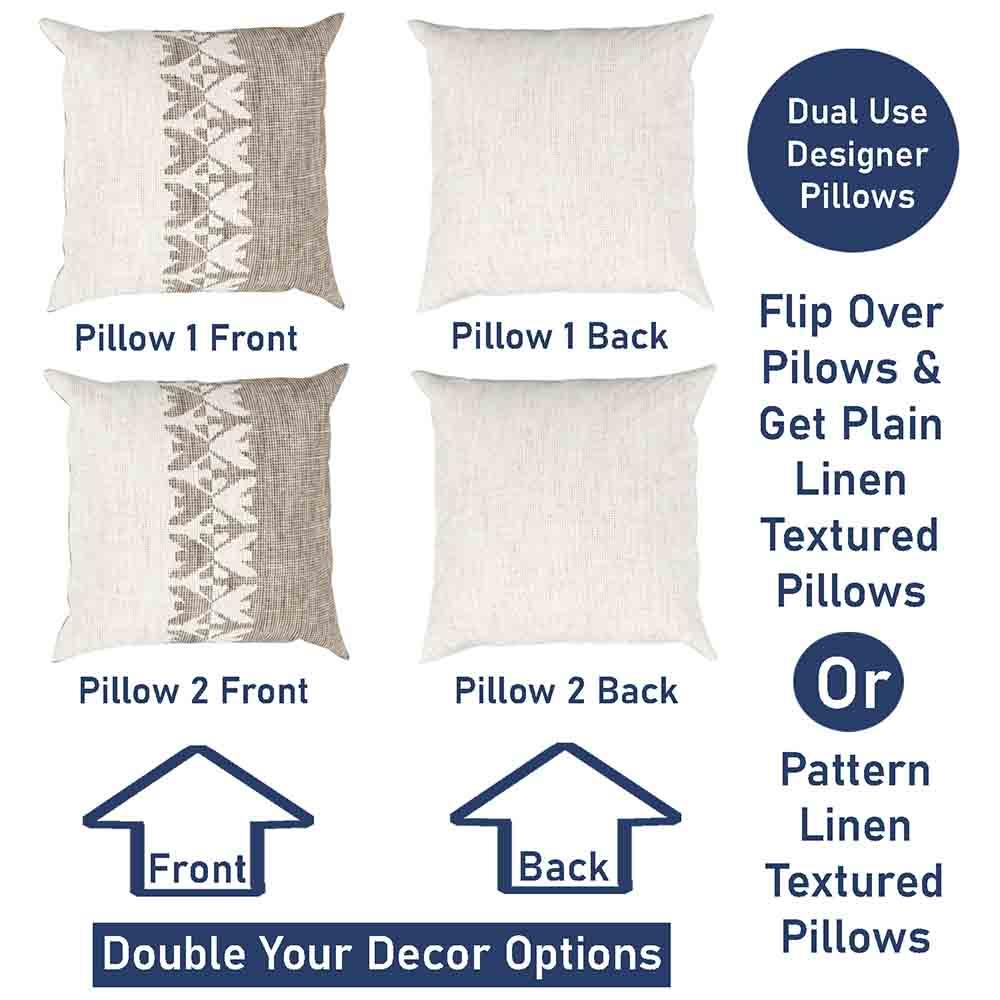 Pillow 1 Front

Pillow 1 Back

Pillow 2 Front

Pillow 2 Back

Front

Back

Double Your Decor Options

Dual Use Designer Pillows

Flip Over Pilows & Get Plain Linen Textured Pillows

Or

Pattern Linen Textured Pillows