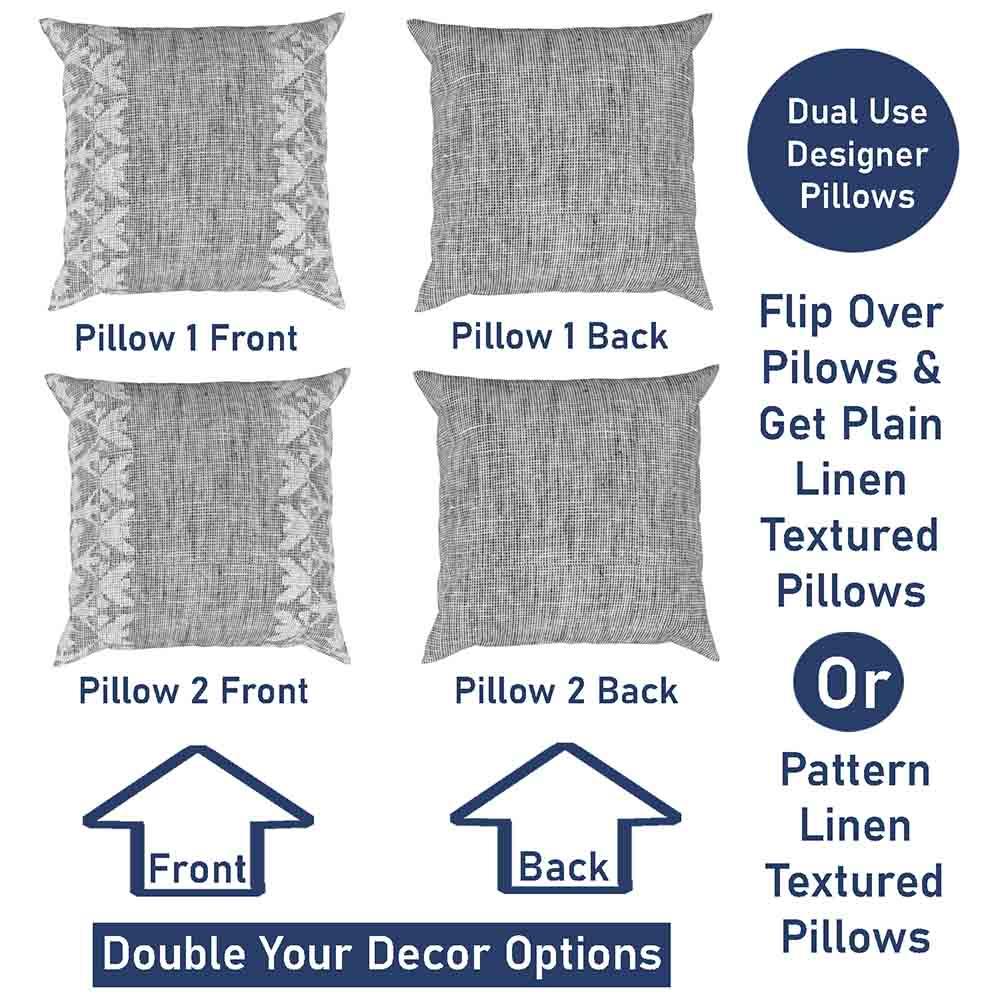 Pillow 1 Front

Pillow 1 Back

Pillow 2 Front

Pillow 2 Back

Front

Back

Double Your Decor Options

Dual Use Designer Pillows

Flip Over Pilows & Get Plain Linen Textured Pillows

Or

Pattern Linen Textured Pillows