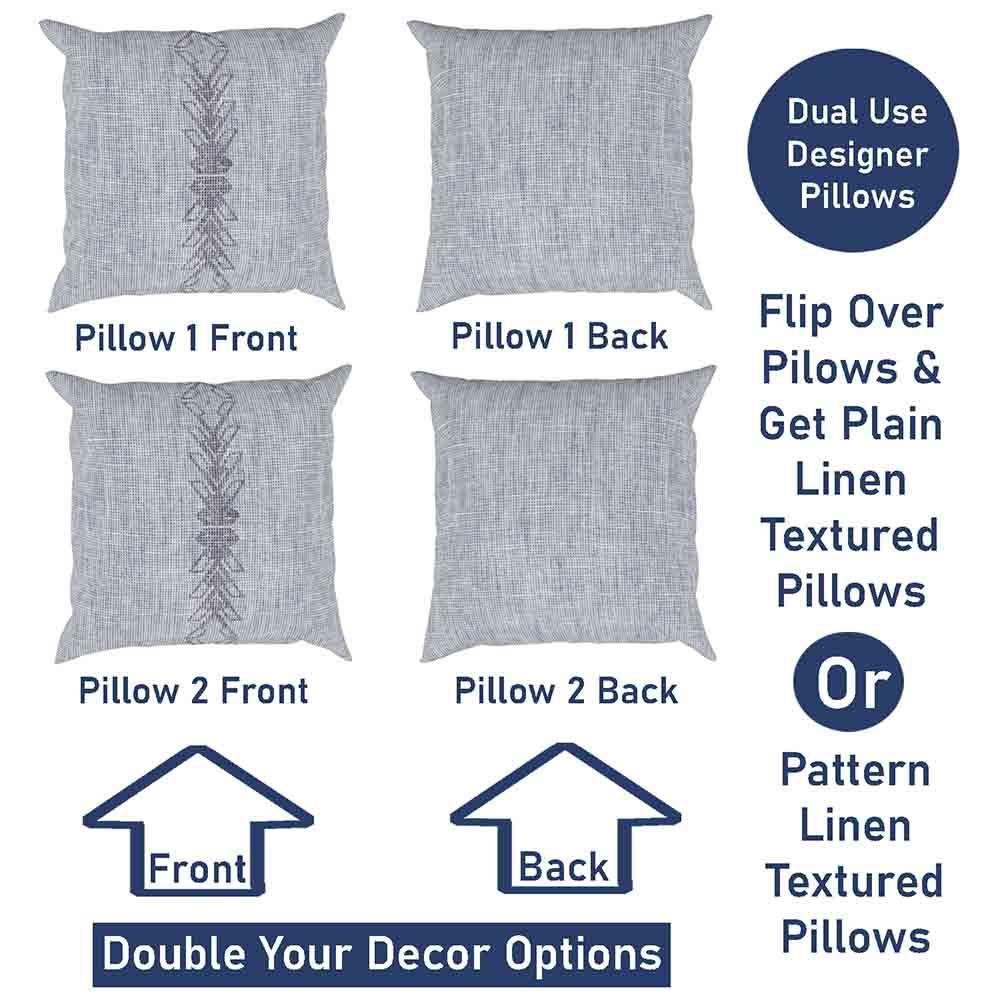 Pillow 1 Front

Pillow 1 Back

Pillow 2 Front

Pillow 2 Back

Front

Back

Double Your Decor Options

Dual Use Designer Pillows

Flip Over Pilows & Get Plain Linen Textured Pillows

Or

Pattern Linen Textured Pillows