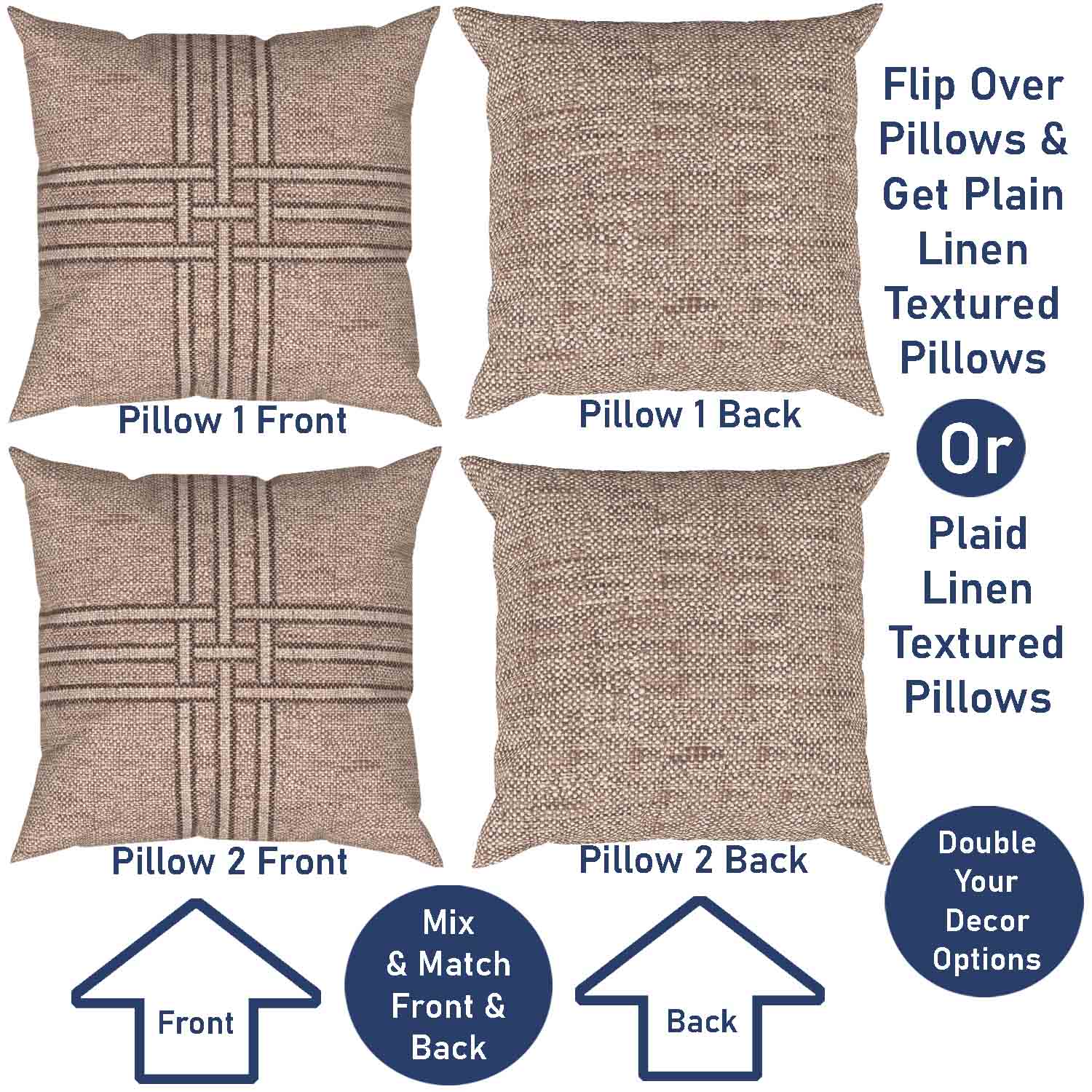 Pillow 1 Front

Pillow 1 Back

Flip Over Pillows & Get Plain Linen Textured Pillows

Or

Plaid Linen Textured Pillows

Pillow 2 Front

Pillow 2 Back

Double Your Decor Options

Front

Mix & Match Front & Back

Back