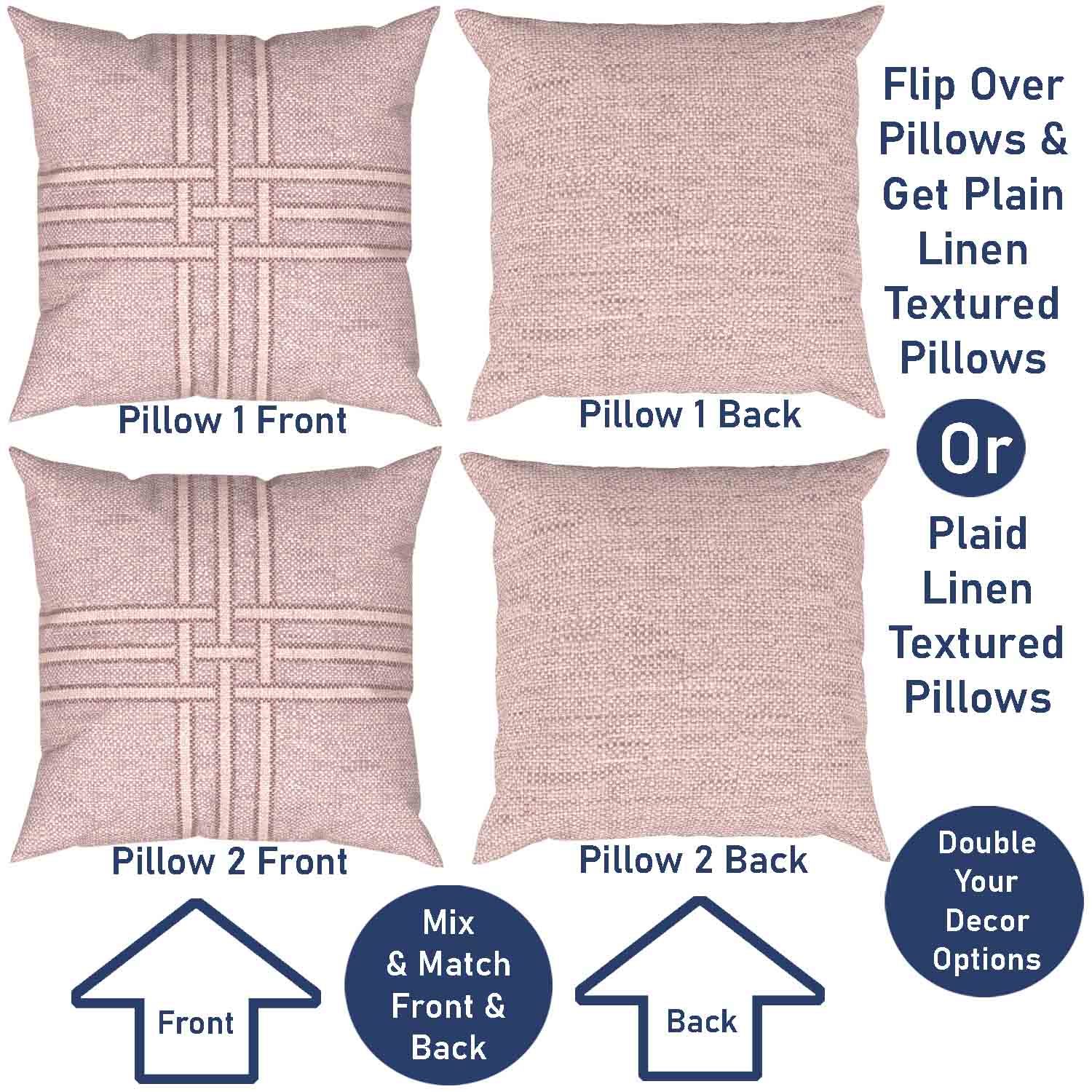 Pillow 1 Front

Pillow 1 Back

Flip Over Pillows & Get Plain Linen Textured Pillows

Or

Plaid Linen Textured Pillows

Pillow 2 Front

Pillow 2 Back

Double Your Decor Options

Front

Mix & Match Front & Back

Back