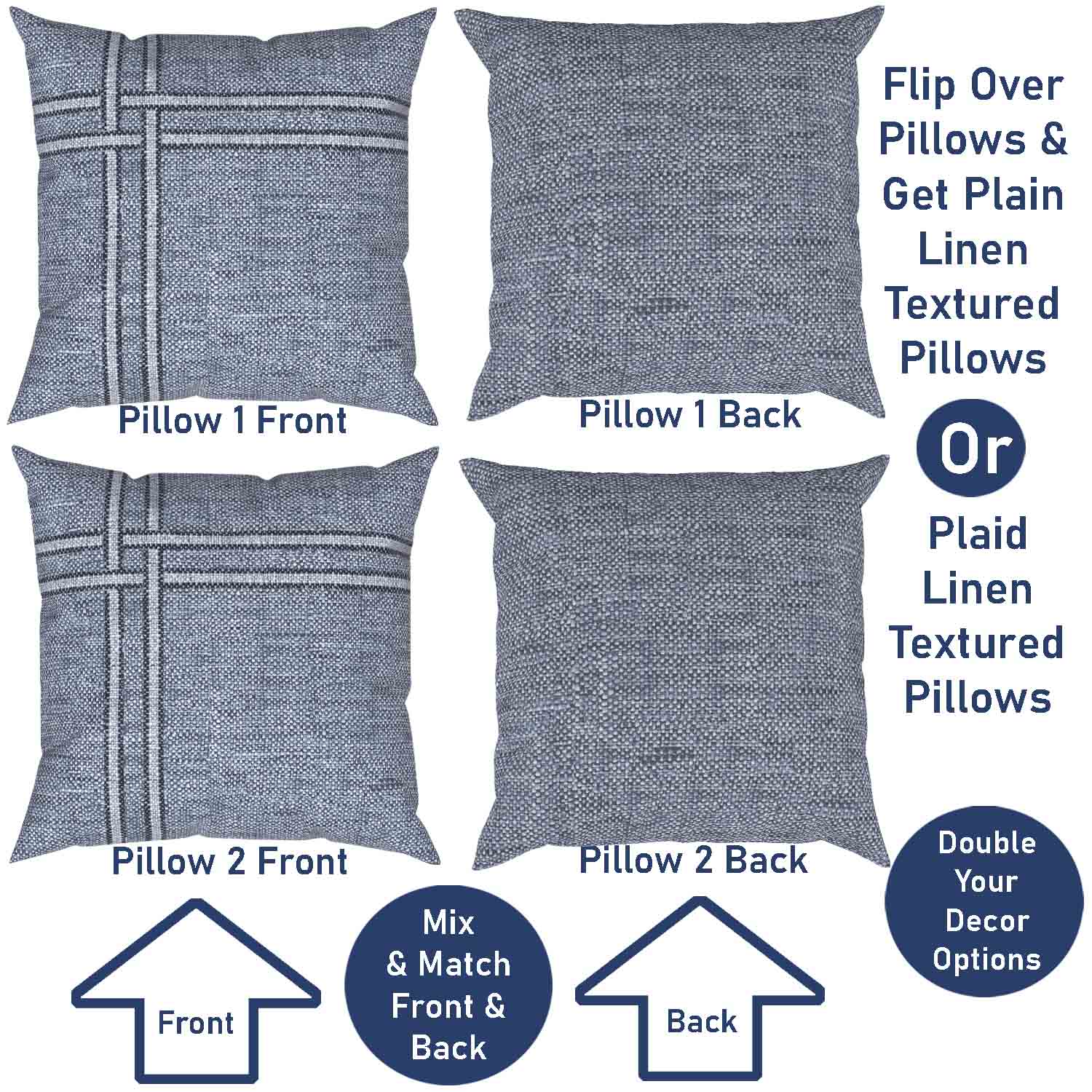 Pillow 1 Front

Pillow 1 Back

Flip Over Pillows & Get Plain Linen Textured Pillows

Or

Plaid Linen Textured Pillows

Pillow 2 Front

Pillow 2 Back

Double Your Decor Options

Front

Mix & Match Front & Back

Back