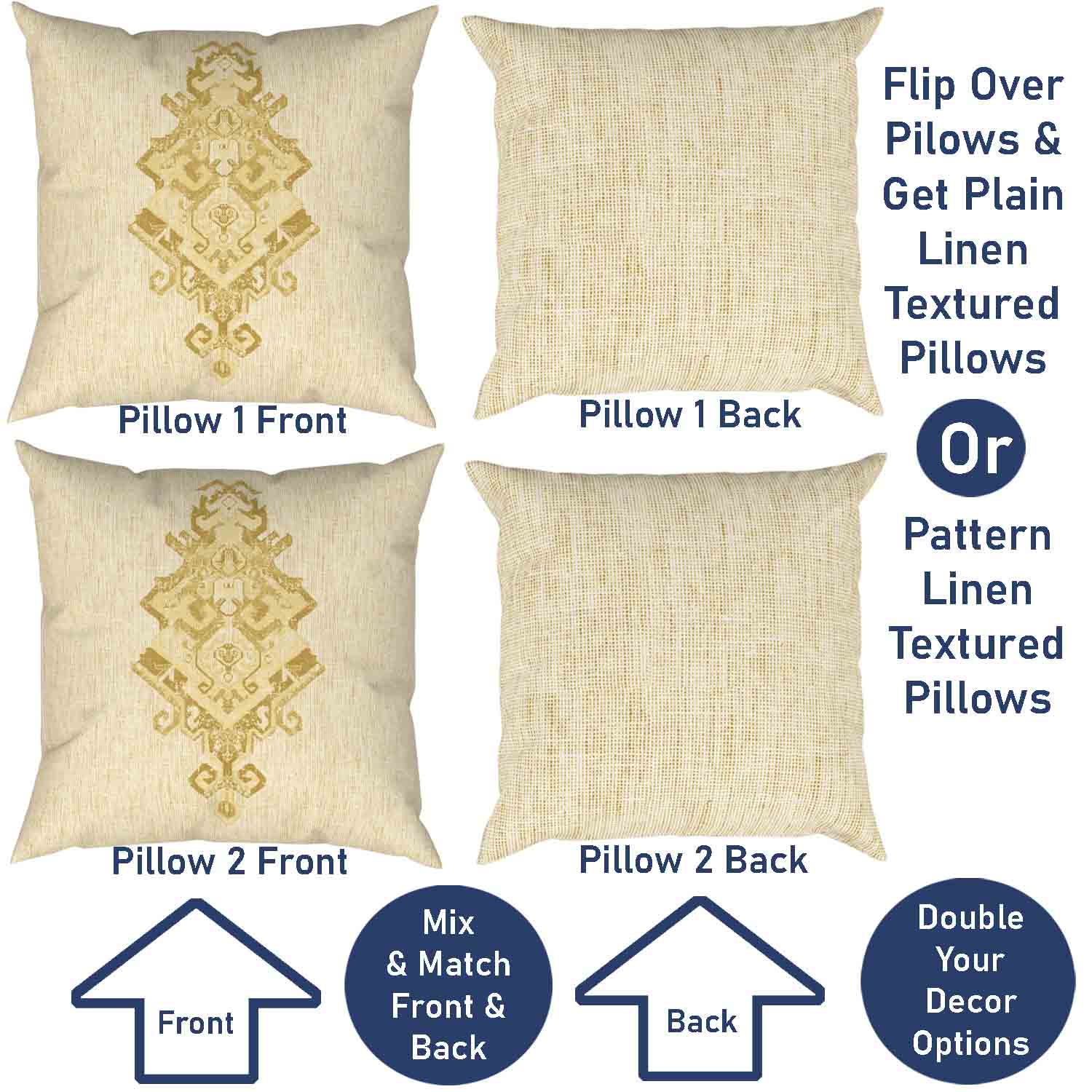 Pillow 1 Front

Pillow 1 Back

Flip Over Pilows & Get Plain Linen Textured Pillows

Or

Pattern Linen Textured Pillows

Pillow 2 Front

Pillow 2 Back

Front

Mix & Match Front & Back

Back

Double Your Decor Options