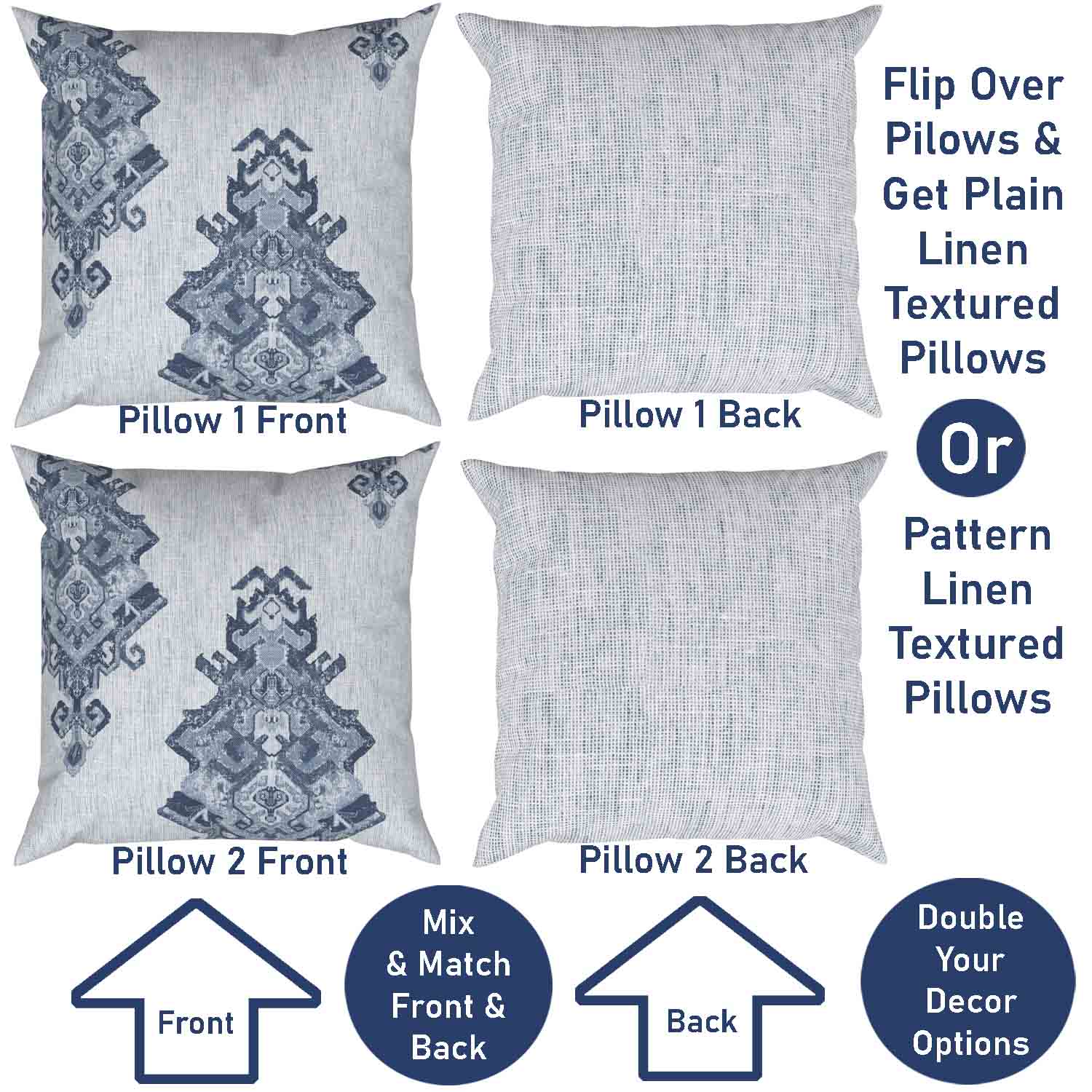 Pillow 1 Front

Pillow 1 Back

Flip Over Pilows & Get Plain Linen Textured Pillows

Or

Pattern Linen Textured Pillows

Pillow 2 Front

Pillow 2 Back

Front

Mix & Match Front & Back

Back

Double Your Decor Options