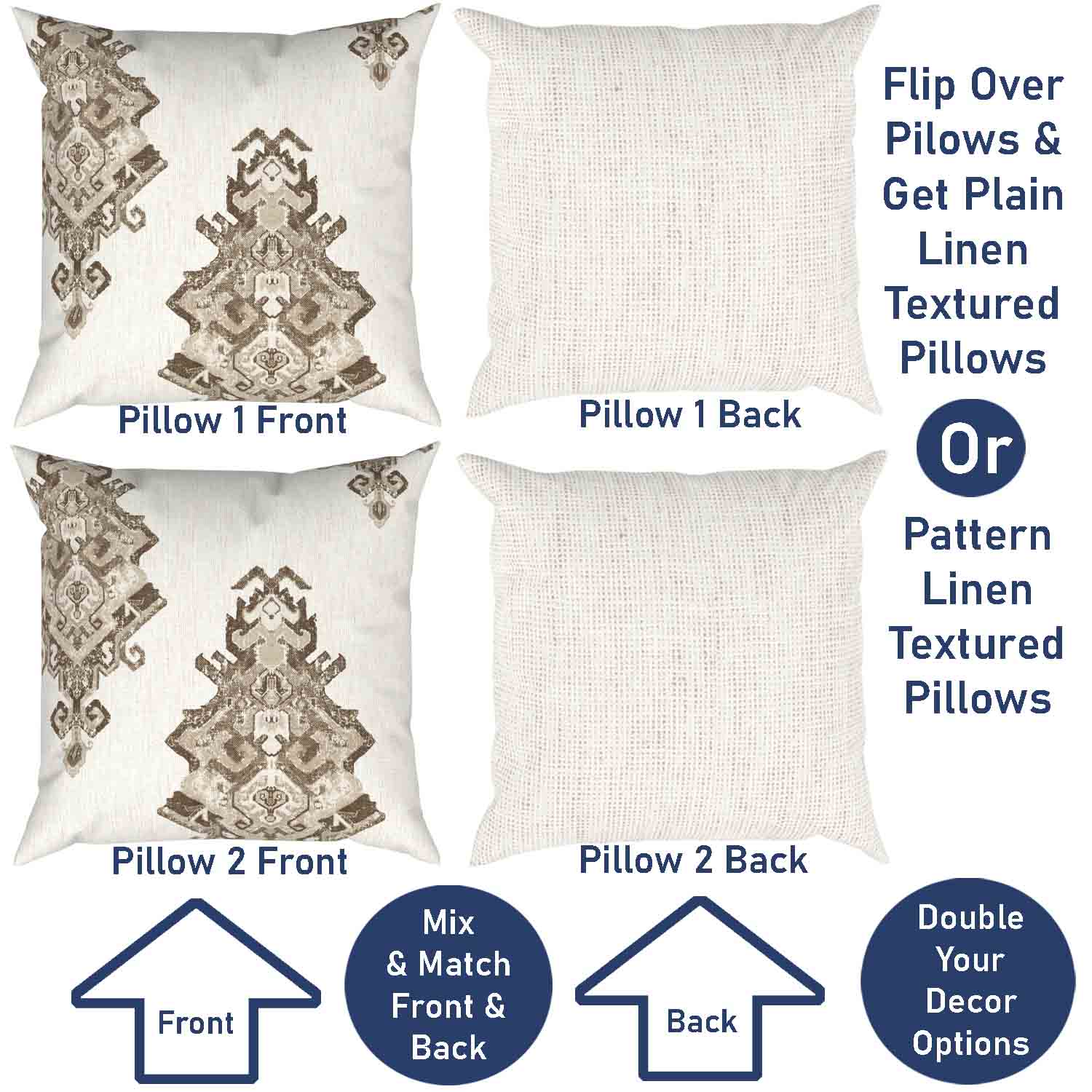 Pillow 1 Front

Pillow 1 Back

Flip Over Pilows & Get Plain Linen Textured Pillows

Or

Pattern Linen Textured Pillows

Pillow 2 Front

Pillow 2 Back

Front

Mix & Match Front & Back

Back

Double Your Decor Options