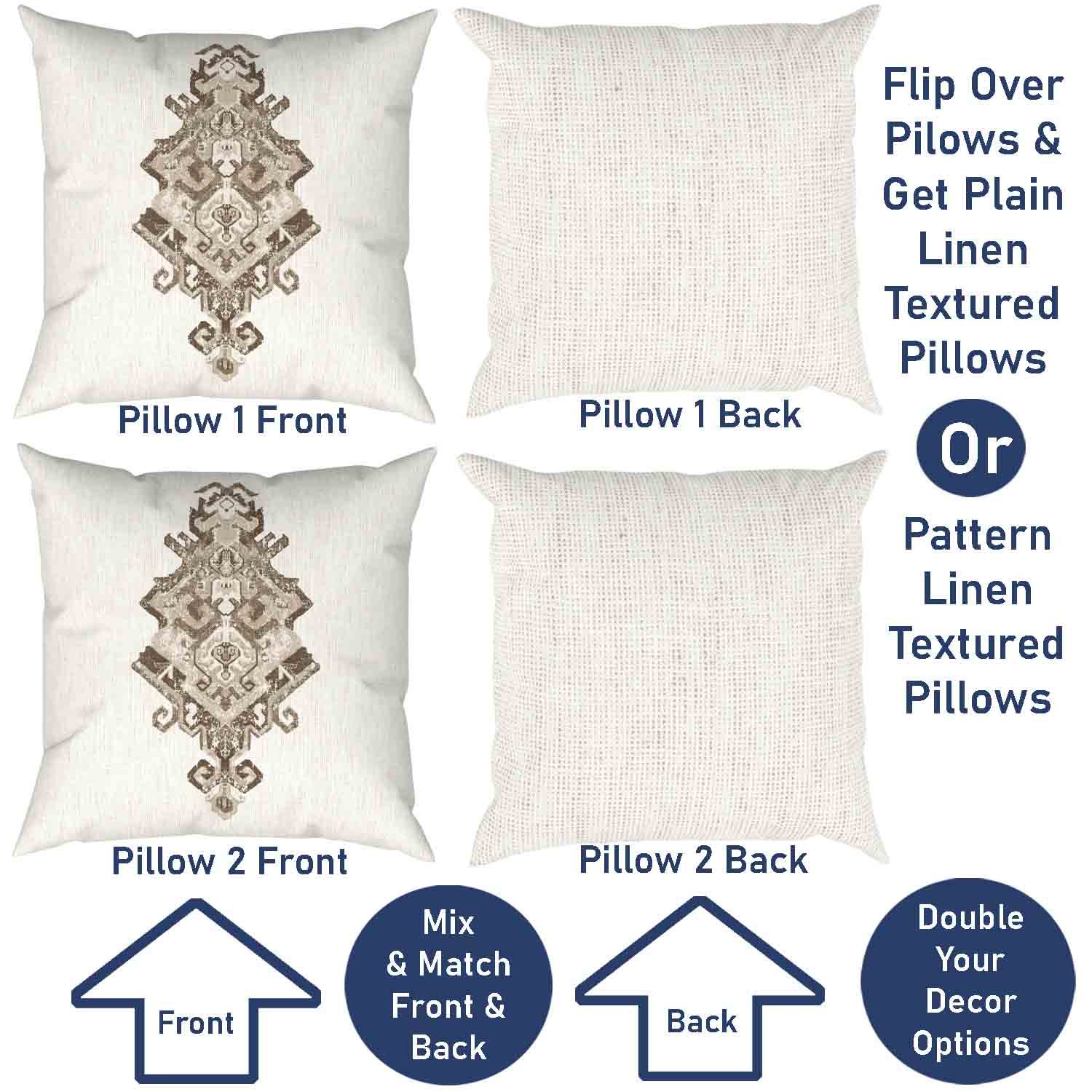 Pillow 1 Front

Pillow 1 Back

Flip Over Pilows & Get Plain Linen Textured Pillows

Or

Pattern Linen Textured Pillows

Pillow 2 Front

Pillow 2 Back

Front

Mix & Match Front & Back

Back

Double Your Decor Options