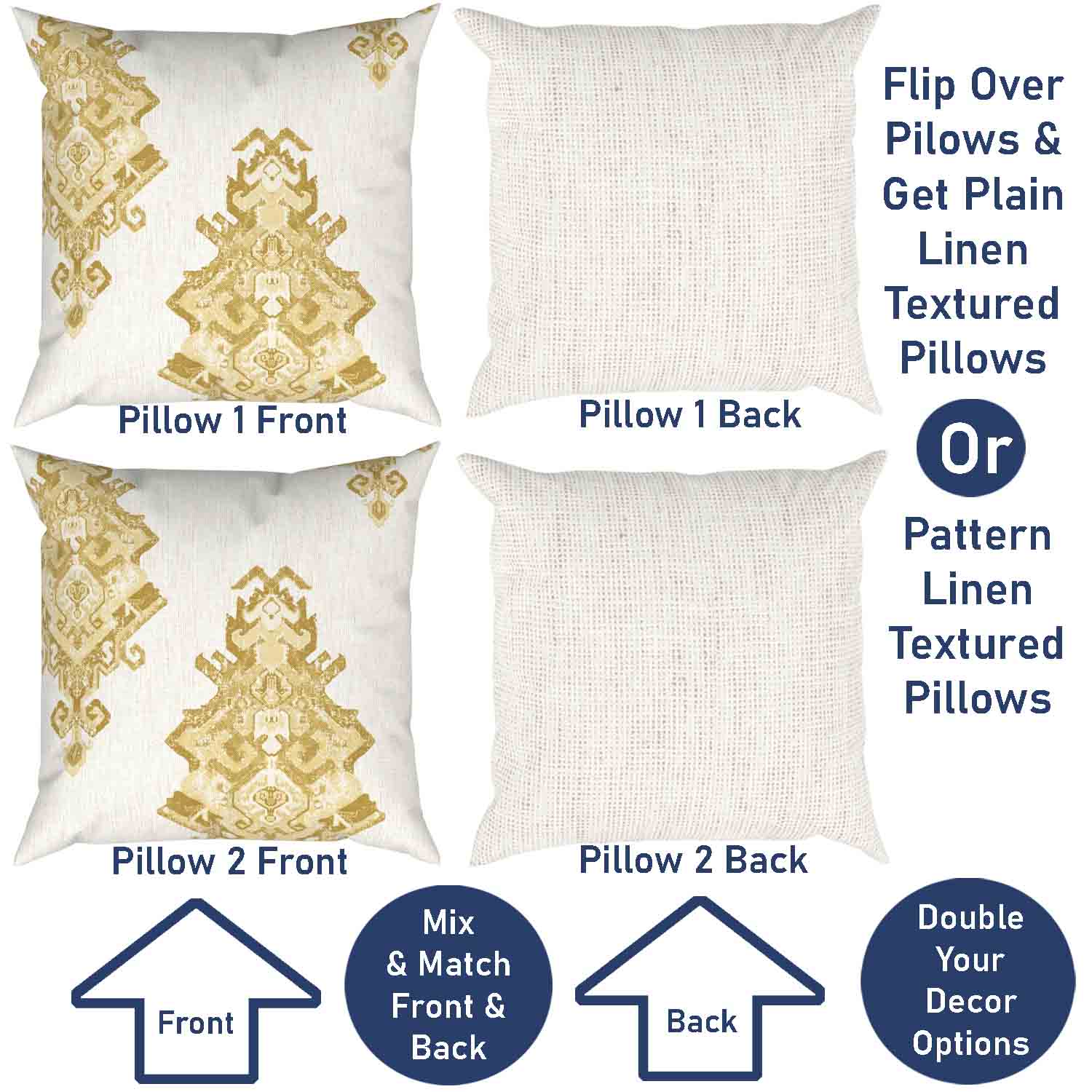 Pillow 1 Front

Pillow 1 Back

Flip Over Pilows & Get Plain Linen Textured Pillows

Or

Pattern Linen Textured Pillows

Pillow 2 Front

Pillow 2 Back

Front

Mix & Match Front & Back

Back

Double Your Decor Options