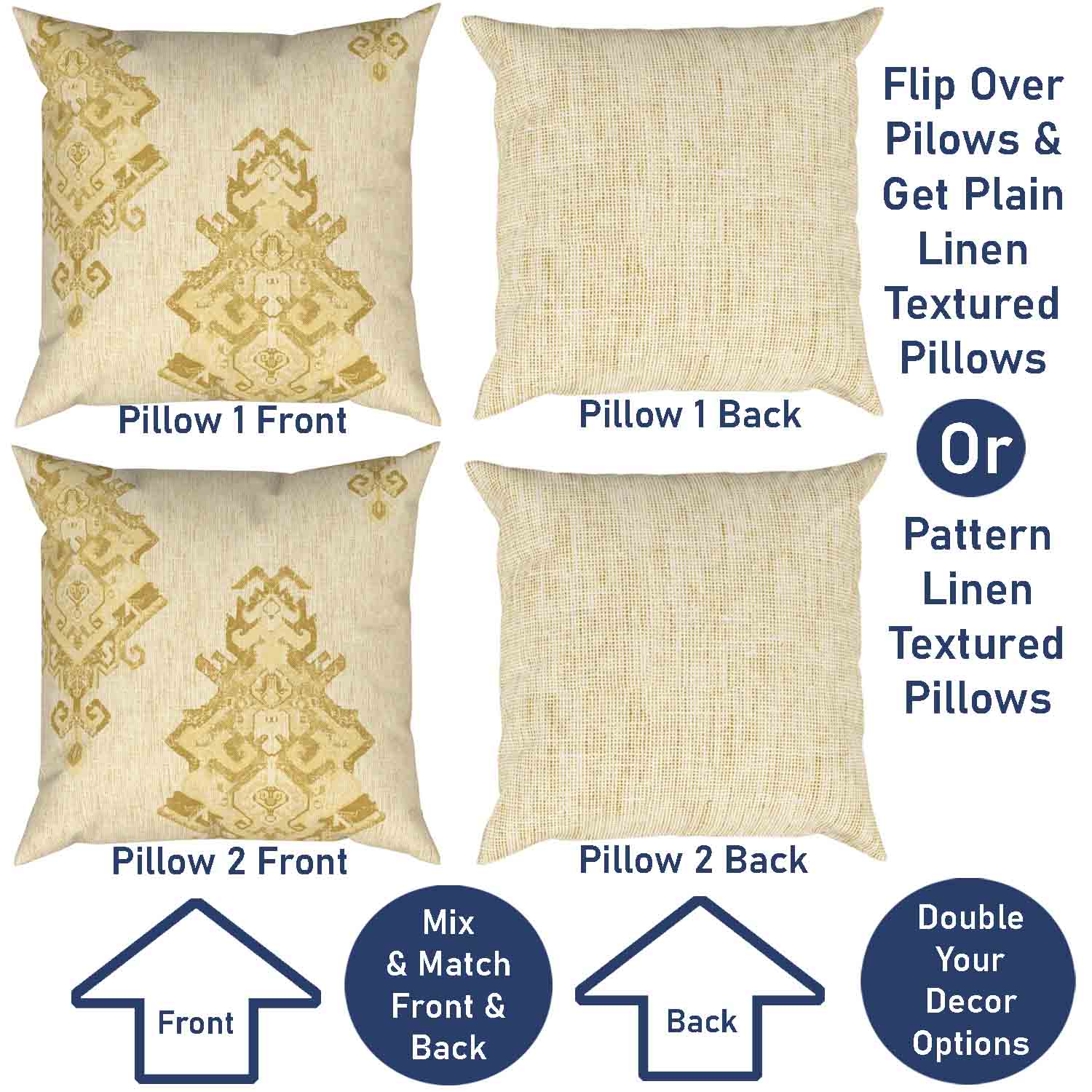 Pillow 1 Front

Pillow 1 Back

Flip Over Pilows & Get Plain Linen Textured Pillows

Or

Pattern Linen Textured Pillows

Pillow 2 Front

Pillow 2 Back

Front

Mix & Match Front & Back

Back

Double Your Decor Options