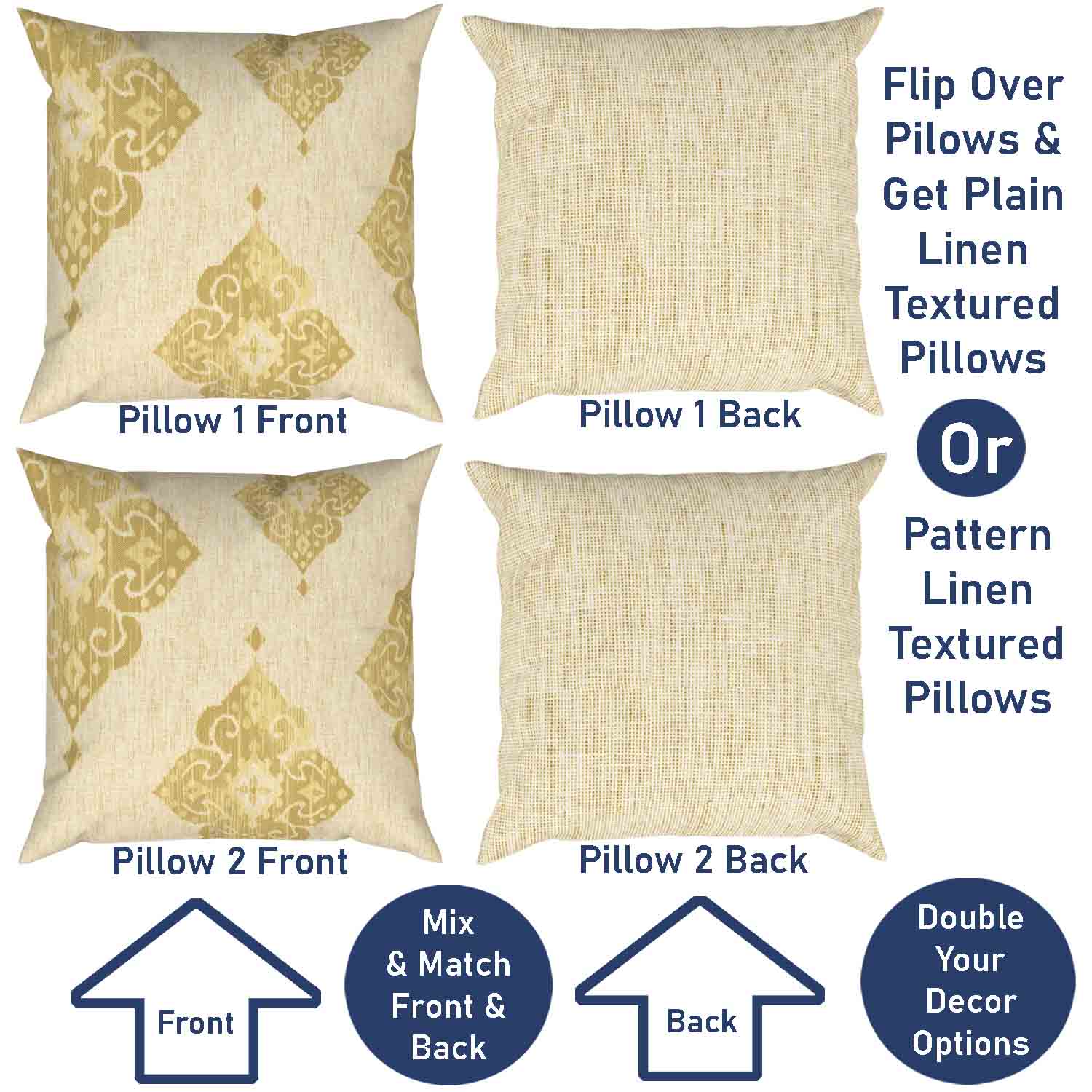 Pillow 1 Front

Pillow 1 Back

Flip Over Pilows & Get Plain Linen Textured Pillows

Or

Pattern Linen Textured Pillows

Pillow 2 Front

Pillow 2 Back

Front

Mix & Match Front & Back

Back

Double Your Decor Options