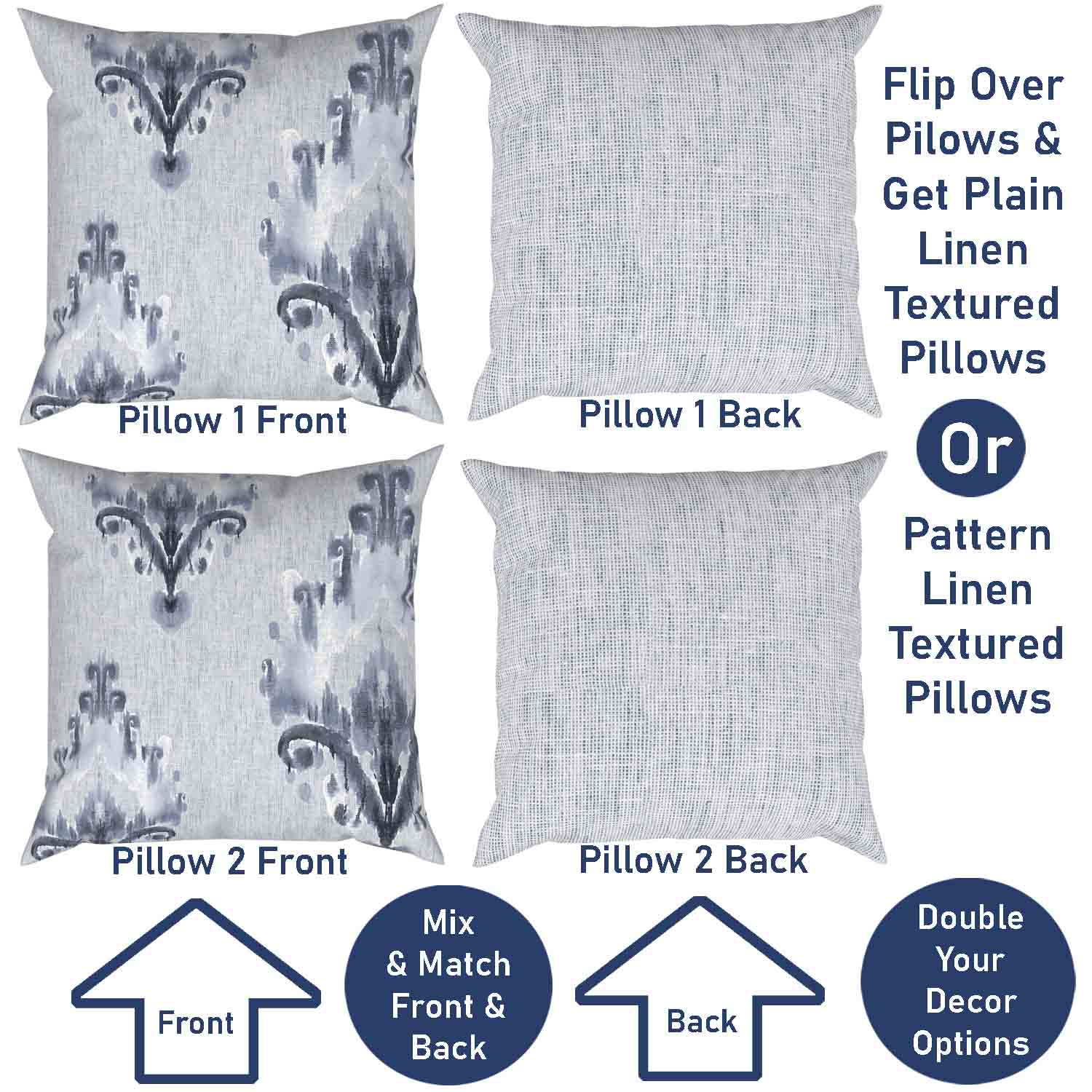 Pillow 1 Front

Pillow 1 Back

Flip Over Pilows & Get Plain Linen Textured Pillows

Or

Pattern Linen Textured Pillows

Pillow 2 Front

Pillow 2 Back

Front

Mix & Match Front & Back

Back

Double Your Decor Options