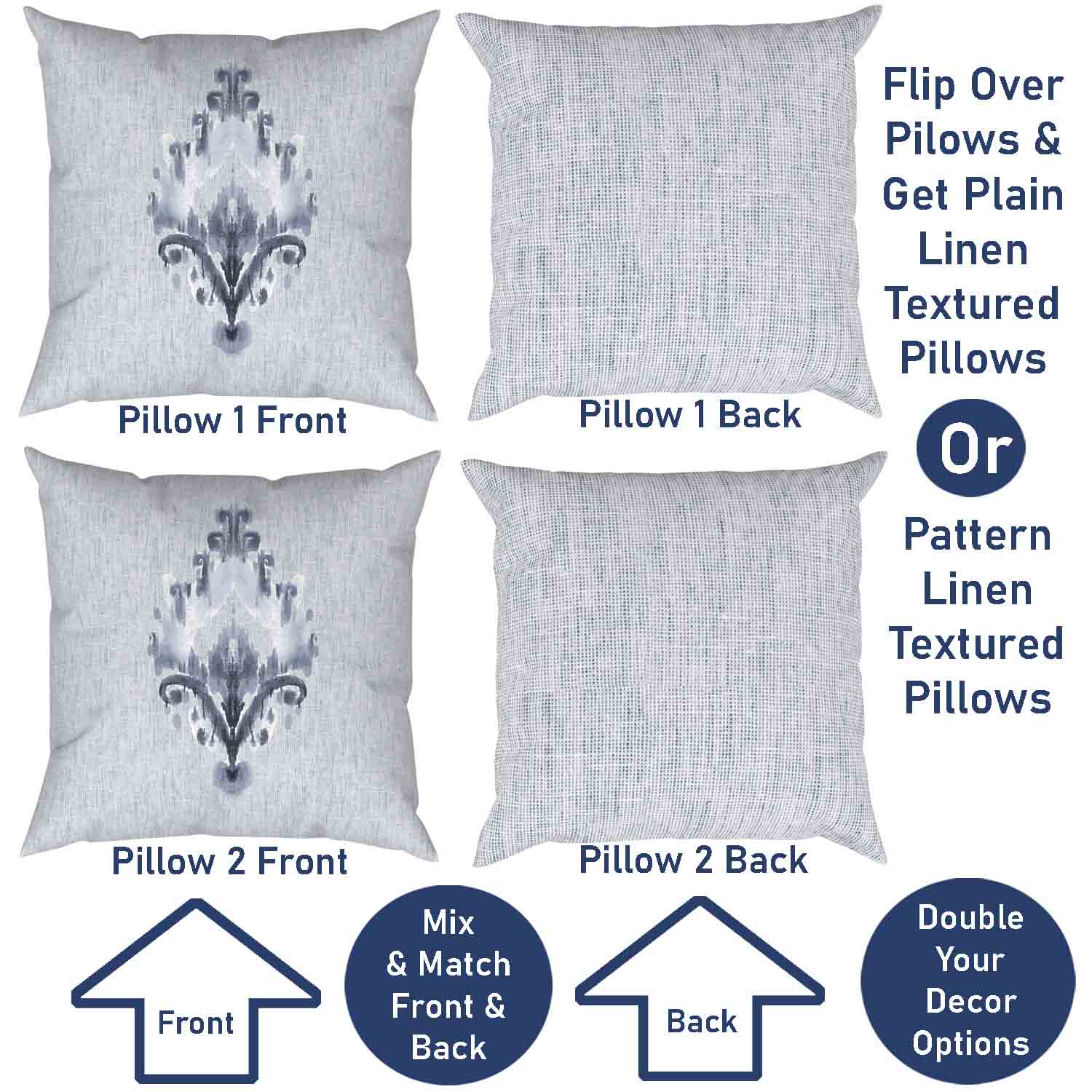 Pillow 1 Front

Pillow 1 Back

Flip Over Pilows & Get Plain Linen Textured Pillows

Or

Pattern Linen Textured Pillows

Pillow 2 Front

Pillow 2 Back

Front

Mix & Match Front & Back

Back

Double Your Decor Options