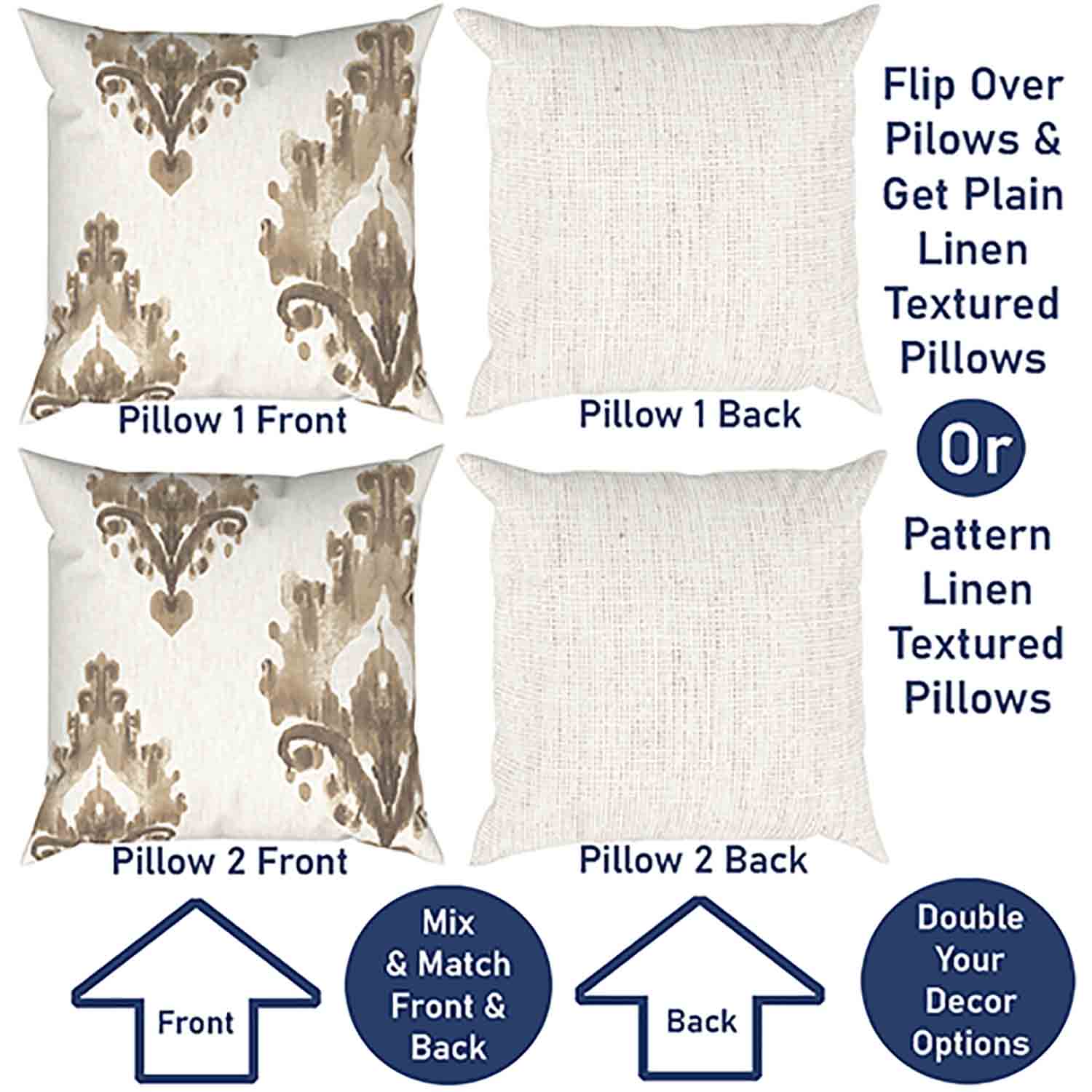 Pillow 1 Front

Pillow 1 Back

Flip Over Pilows & Get Plain Linen Textured Pillows

Or

Pattern Linen Textured Pillows

Pillow 2 Front

Pillow 2 Back

Front

Mix & Match Front & Back

Back

Double Your Decor Options