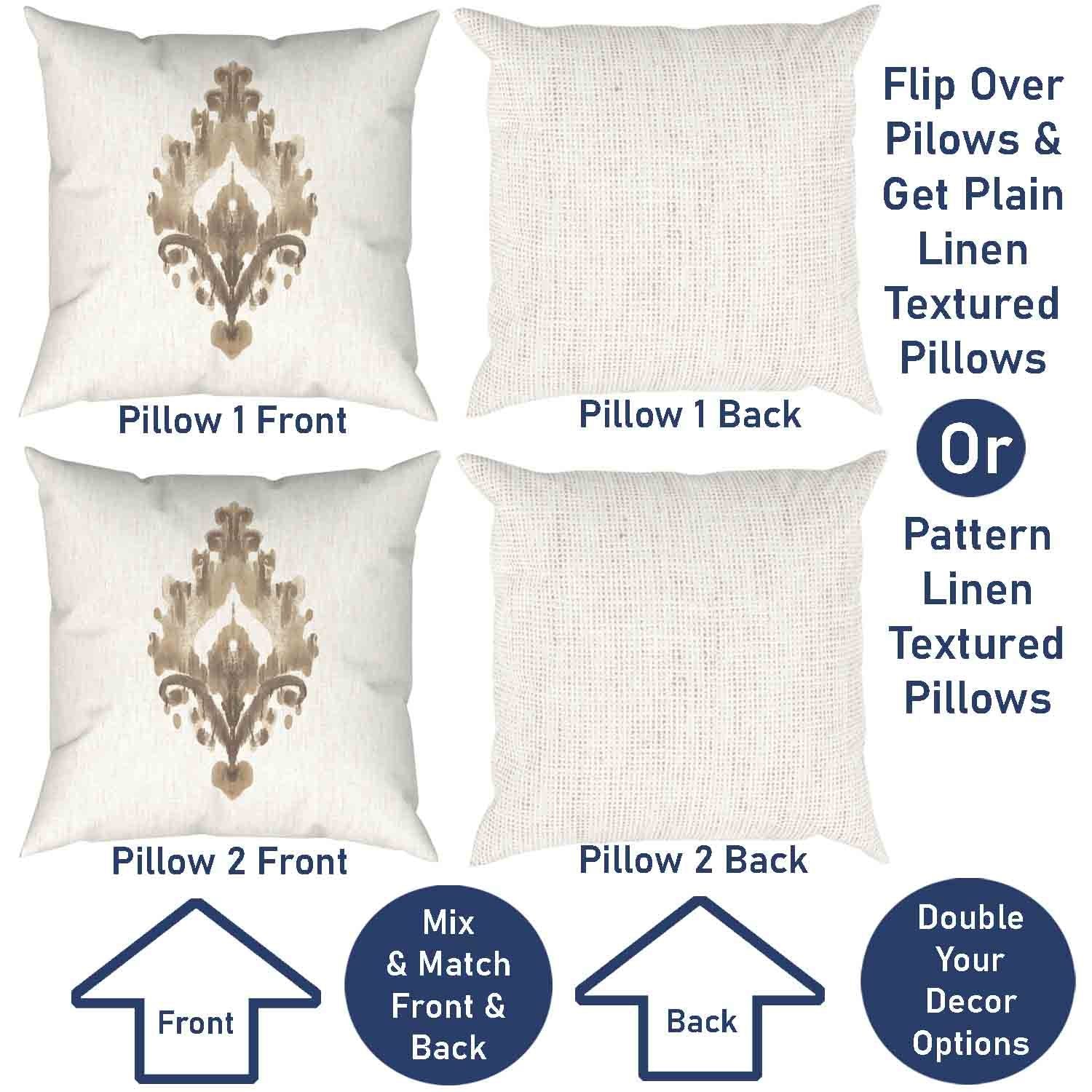 Pillow 1 Front

Pillow 1 Back

Flip Over Pilows & Get Plain Linen Textured Pillows

Or

Pattern Linen Textured Pillows

Pillow 2 Front

Pillow 2 Back

Front

Mix & Match Front & Back

Back

Double Your Decor Options