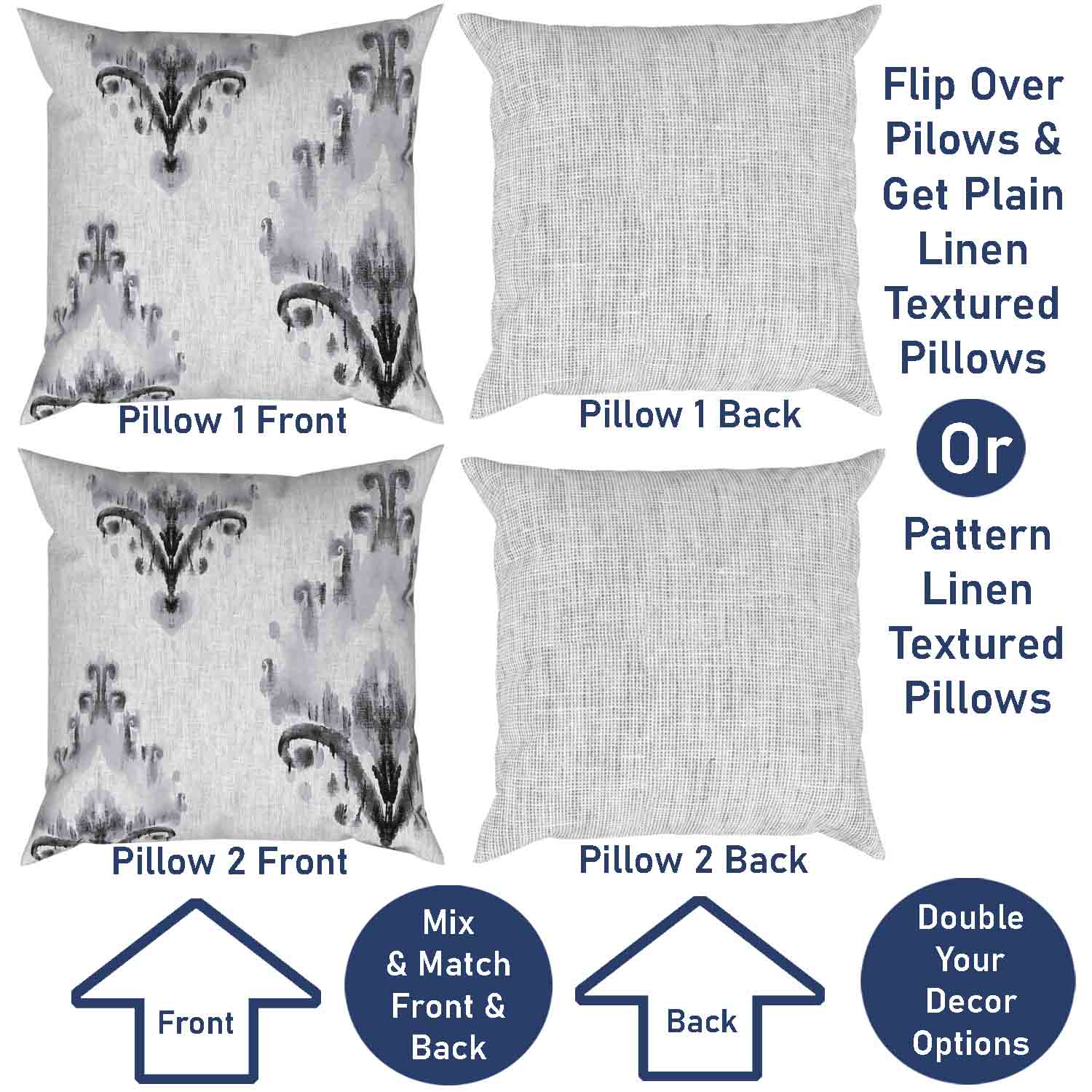 Pillow 1 Front

Pillow 1 Back

Flip Over Pilows & Get Plain Linen Textured Pillows

Or

Pattern Linen Textured Pillows

Pillow 2 Front

Pillow 2 Back

Front

Mix & Match Front & Back

Back

Double Your Decor Options