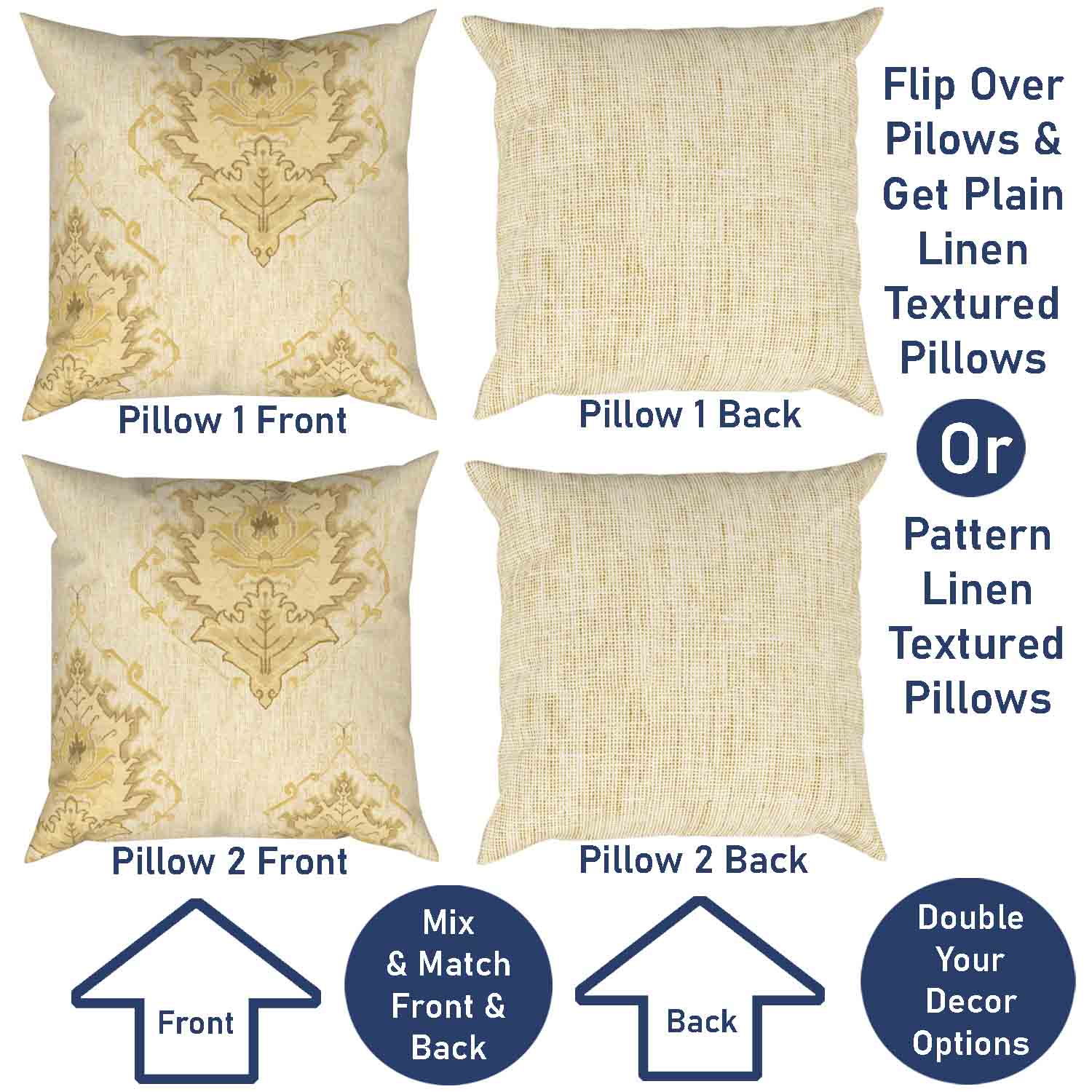 Pillow 1 Front

Pillow 1 Back

Flip Over Pilows & Get Plain Linen Textured Pillows

Or

Pattern Linen Textured Pillows

Pillow 2 Front

Pillow 2 Back

Front

Mix & Match Front & Back

Back

Double Your Decor Options