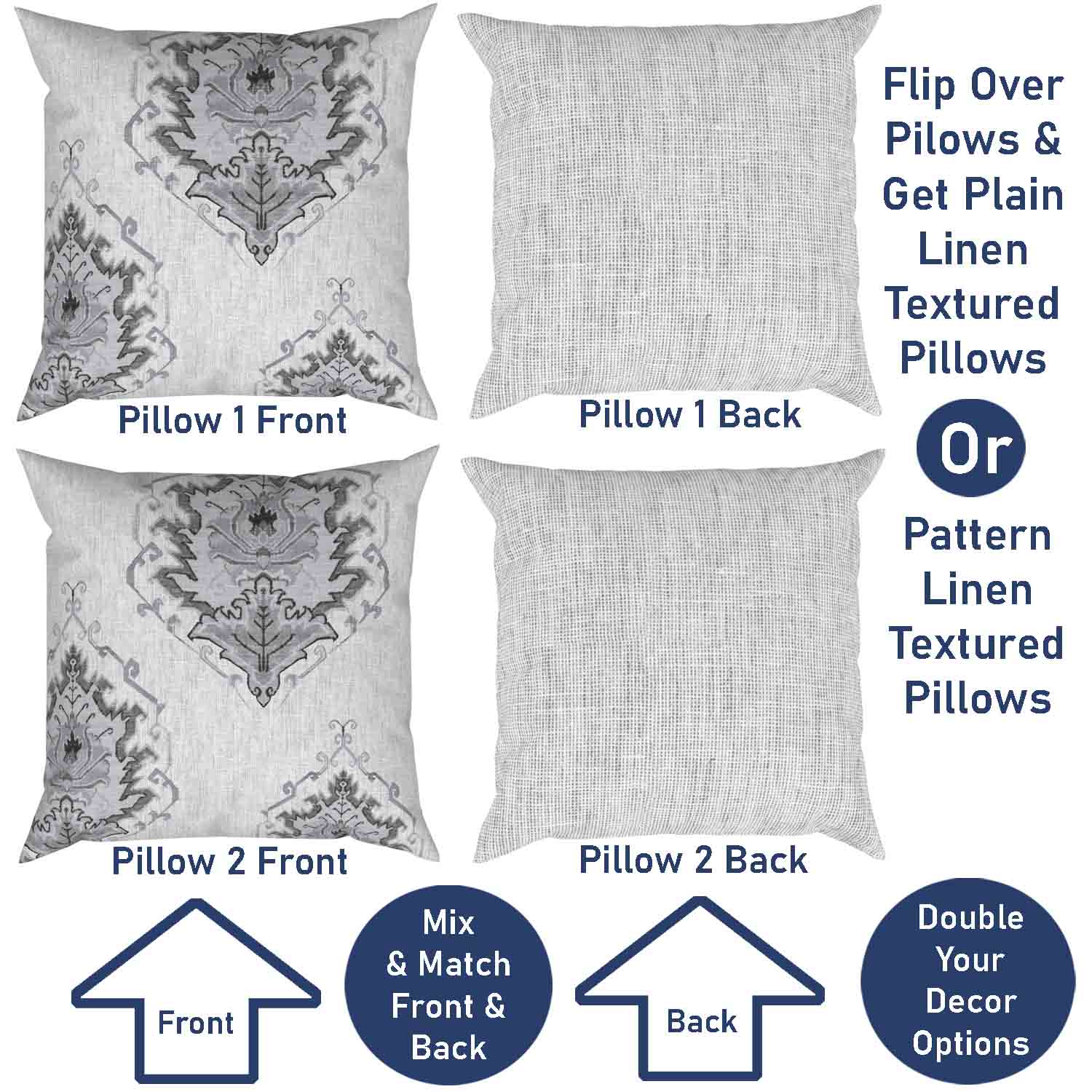 Pillow 1 Front

Pillow 1 Back

Flip Over Pilows & Get Plain Linen Textured Pillows

Or

Pattern Linen Textured Pillows

Pillow 2 Front

Pillow 2 Back

Front

Mix & Match Front & Back

Back

Double Your Decor Options