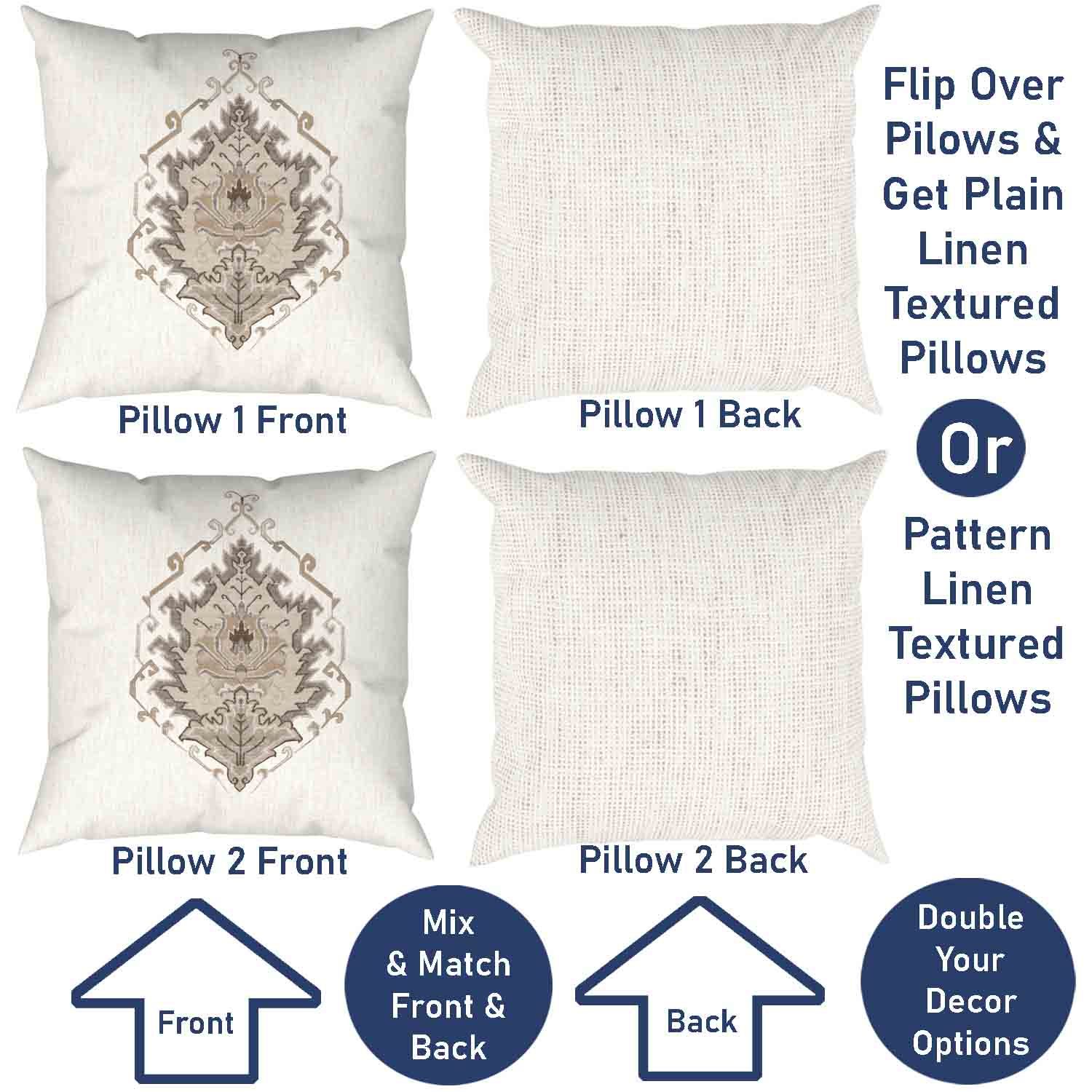 Pillow 1 Front

Pillow 1 Back

Flip Over Pilows & Get Plain Linen Textured Pillows

Or

Pattern Linen Textured Pillows

Pillow 2 Front

Pillow 2 Back

Front

Mix & Match Front & Back

Back

Double Your Decor Options